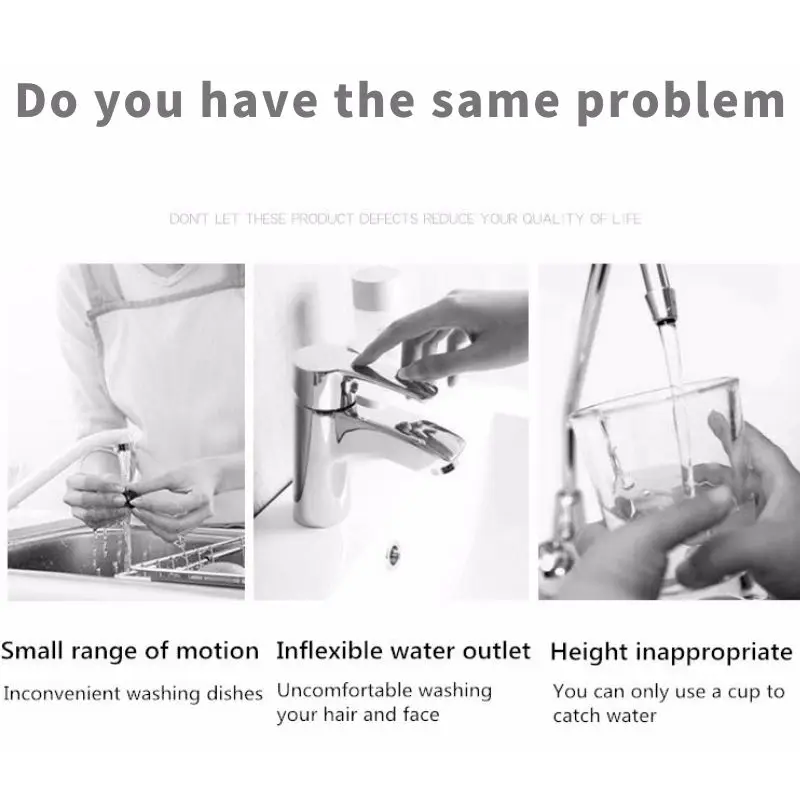 Do you have the same problem

DON'T LET THESE PRODUCT DEFECTS REDUCE YOUR QUALITY OF LIFE

Small range of motion
Inconvenient washing dishes

Inflexible water outlet
Uncomfortable washing your hair and face

Height inappropriate
You can only use a cup to catch water