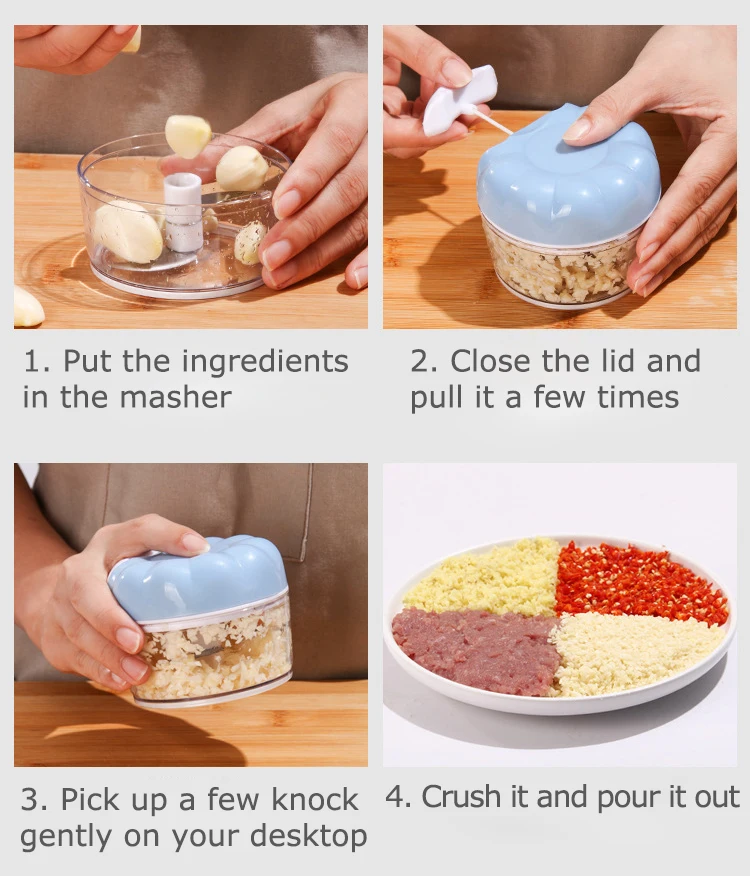 1. Put the ingredients in the masher

2. Close the lid and pull it a few times

3. Pick up a few knock gently on your desktop

4. Crush it and pour it out