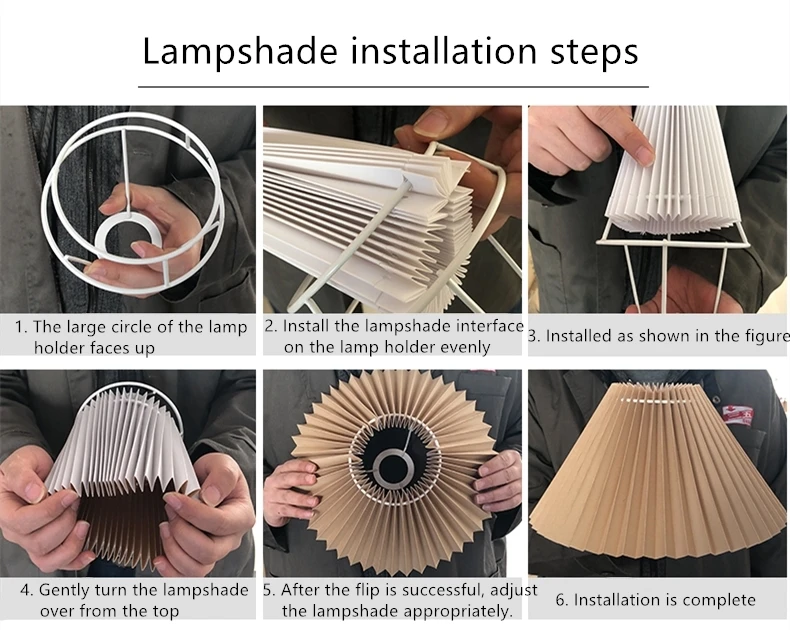 Lampshade installation steps

1. The large circle of the lamp holder faces up

2. Install the lampshade interface on the lamp holder evenly

3. Installed as shown in the figure

4. Gently turn the lampshade over from the top

5. After the flip is successful, adjust the lampshade appropriately.

6. Installation is complete