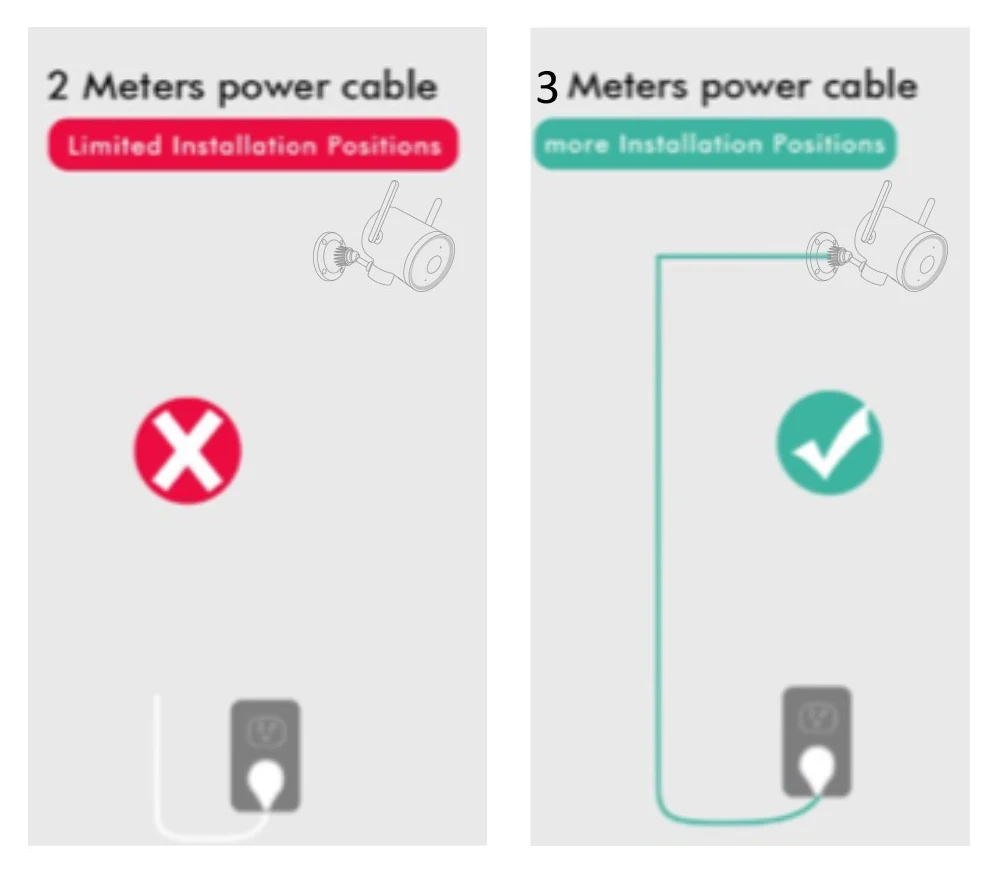 2 Meters power cable

Limited Installation Positions

3 Meters power cable

more Installation Positions