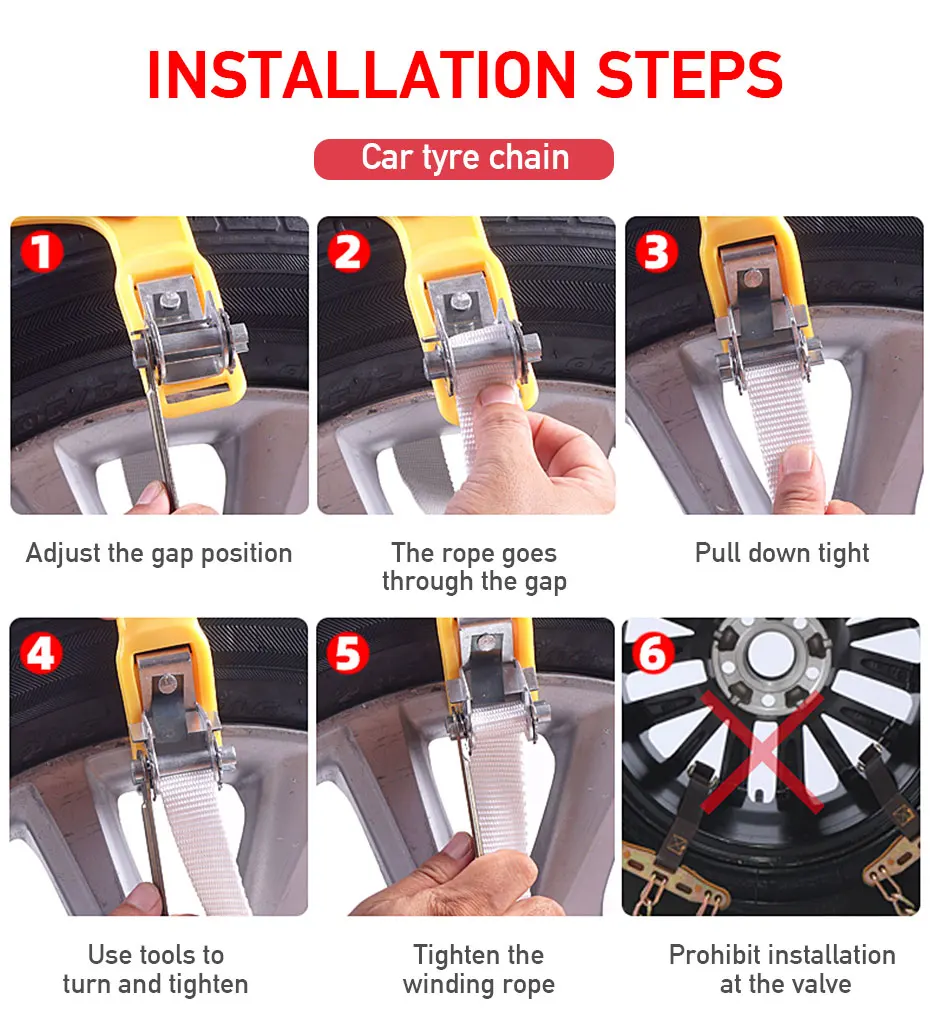 INSTALLATION STEPS

Car tyre chain

1

Adjust the gap position

2

The rope goes through the gap

3

Pull down tight

4

Use tools to turn and tighten

5

Tighten the winding rope

6

Prohibit installation at the valve