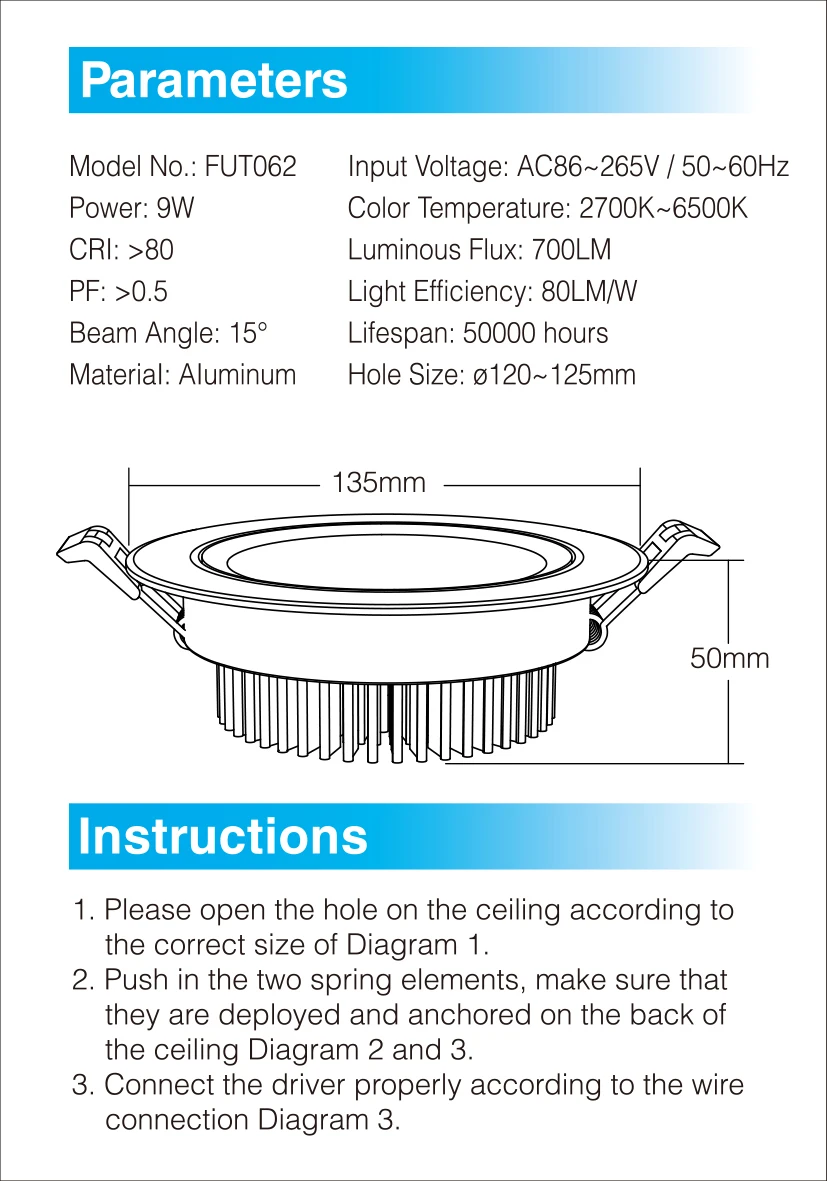 Parameters

Model No.: FUT062
Power: 9W
CRI: >80
PF: >0.5
Beam Angle: 15°
Material: Aluminum

Input Voltage: AC86~265V / 50~60Hz
Color Temperature: 2700K~6500K
Luminous Flux: 700LM
Light Efficiency: 80LM/W
Lifespan: 50000 hours
Hole Size: ø120~125mm

135mm
50mm

Instructions

1. Please open the hole on the ceiling according to the correct size of Diagram 1.
2. Push in the two spring elements, make sure that they are deployed and anchored on the back of the ceiling Diagram 2 and 3.
3. Connect the driver properly according to the wire connection Diagram 3.