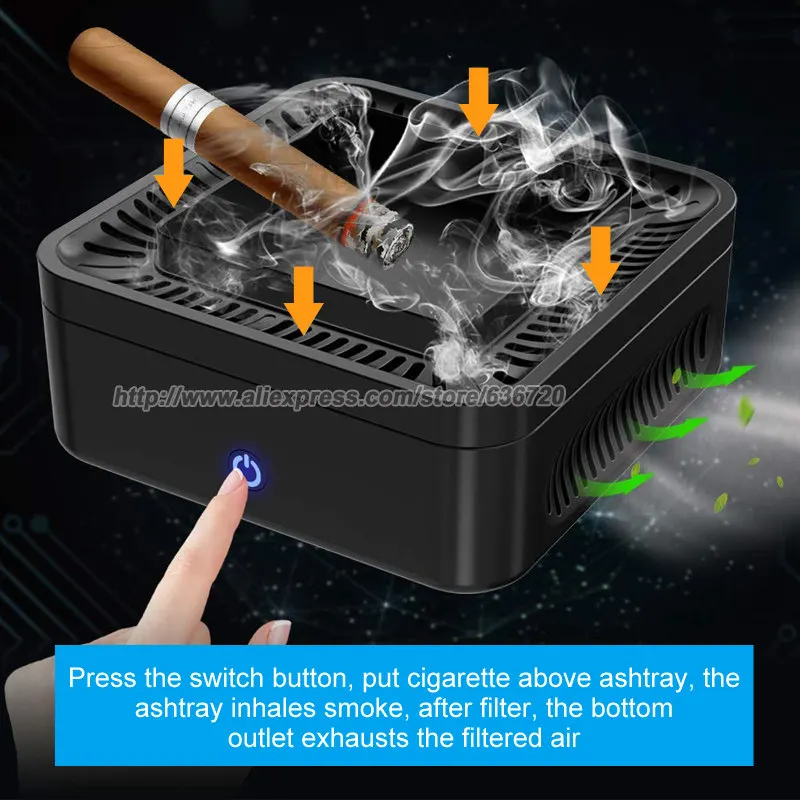 http://www.aliexpress.com/store/636720

Press the switch button, put cigarette above ashtray, the ashtray inhales smoke, after filter, the bottom outlet exhausts the filtered air