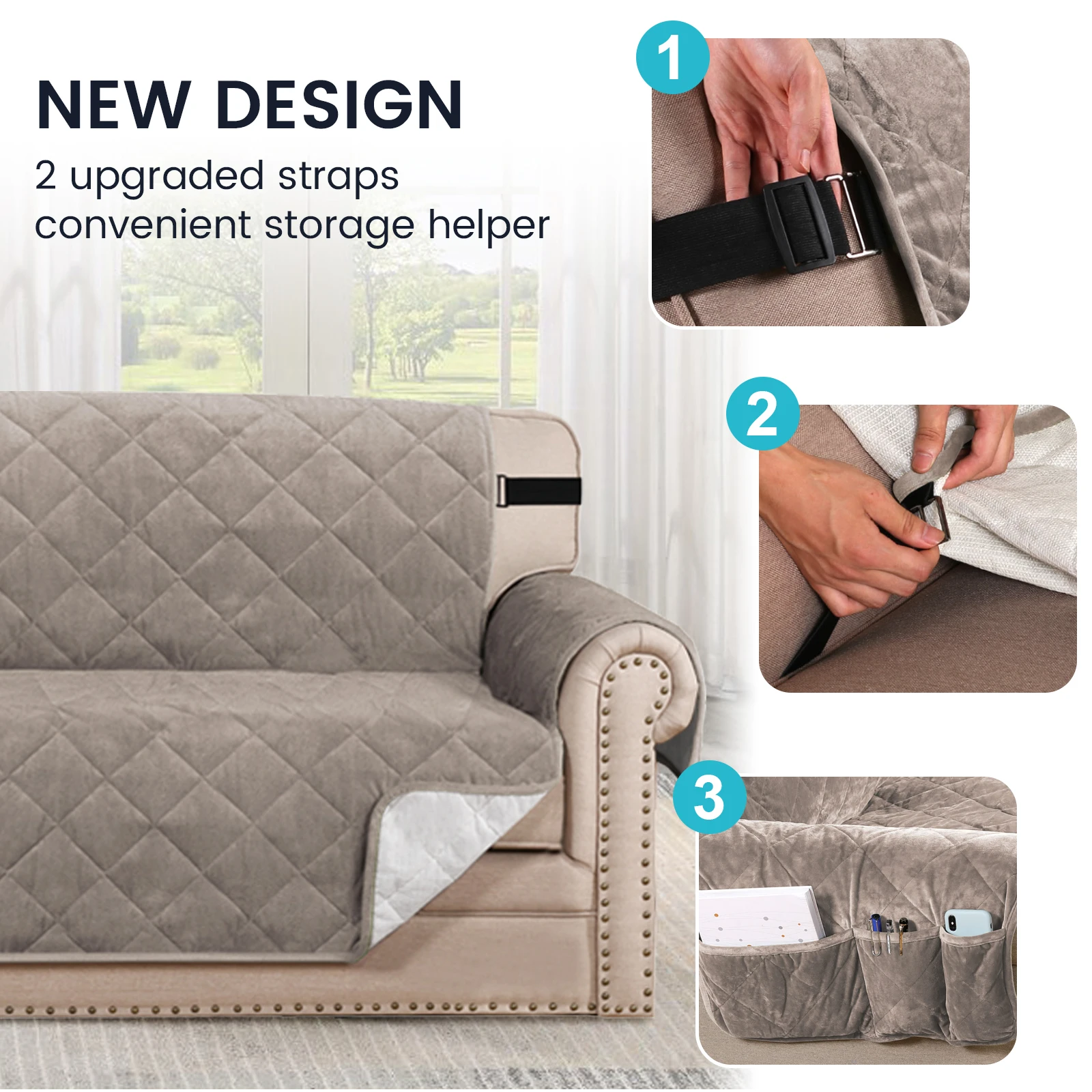 NEW DESIGN

2 upgraded straps
convenient storage helper

1

2

3