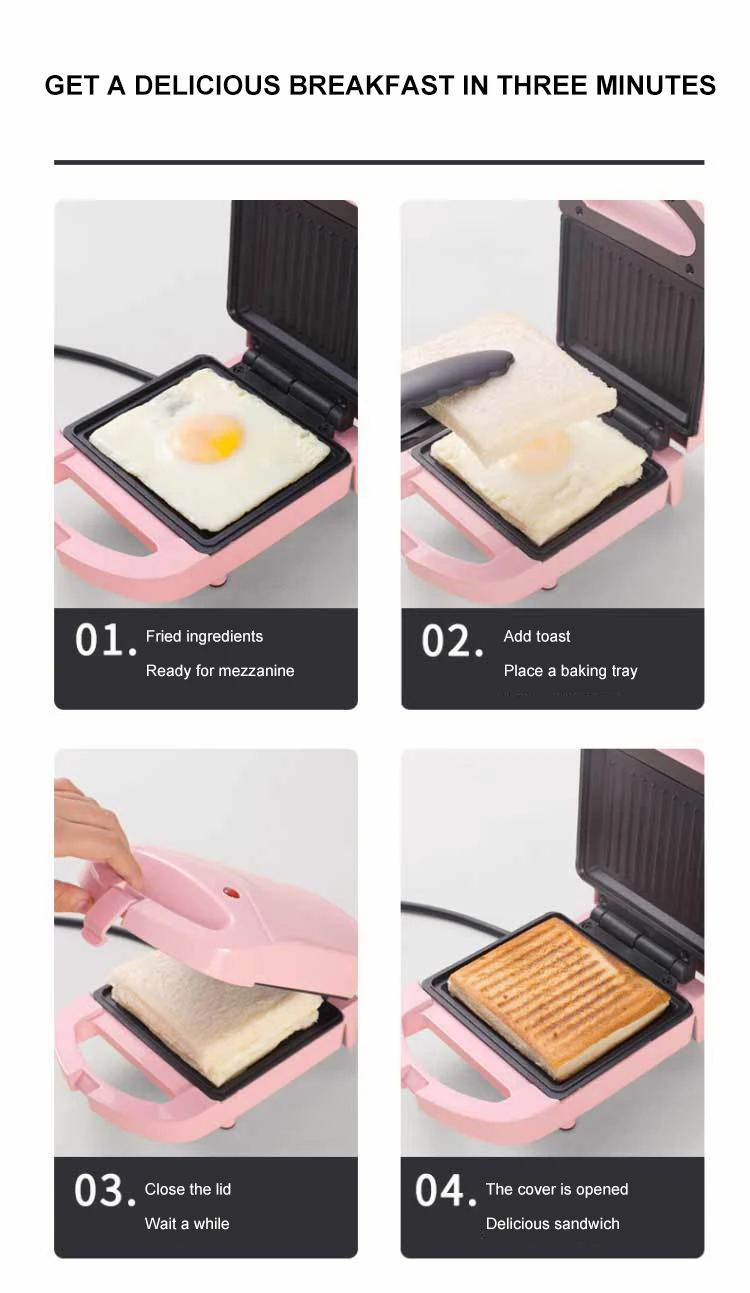 GET A DELICIOUS BREAKFAST IN THREE MINUTES

01. Fried ingredients
Ready for mezzanine

02. Add toast
Place a baking tray

03. Close the lid
Wait a while

04. The cover is opened
Delicious sandwich