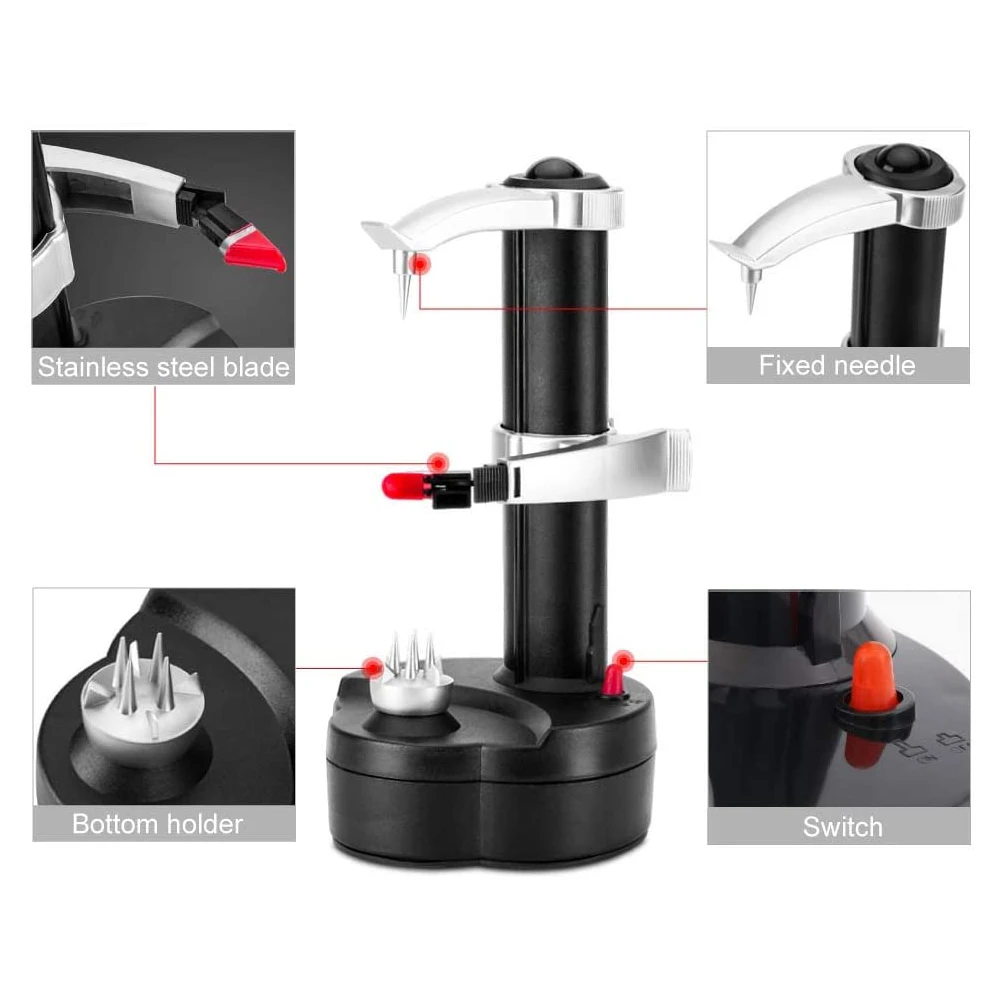 Stainless steel blade

Fixed needle

Bottom holder

Switch