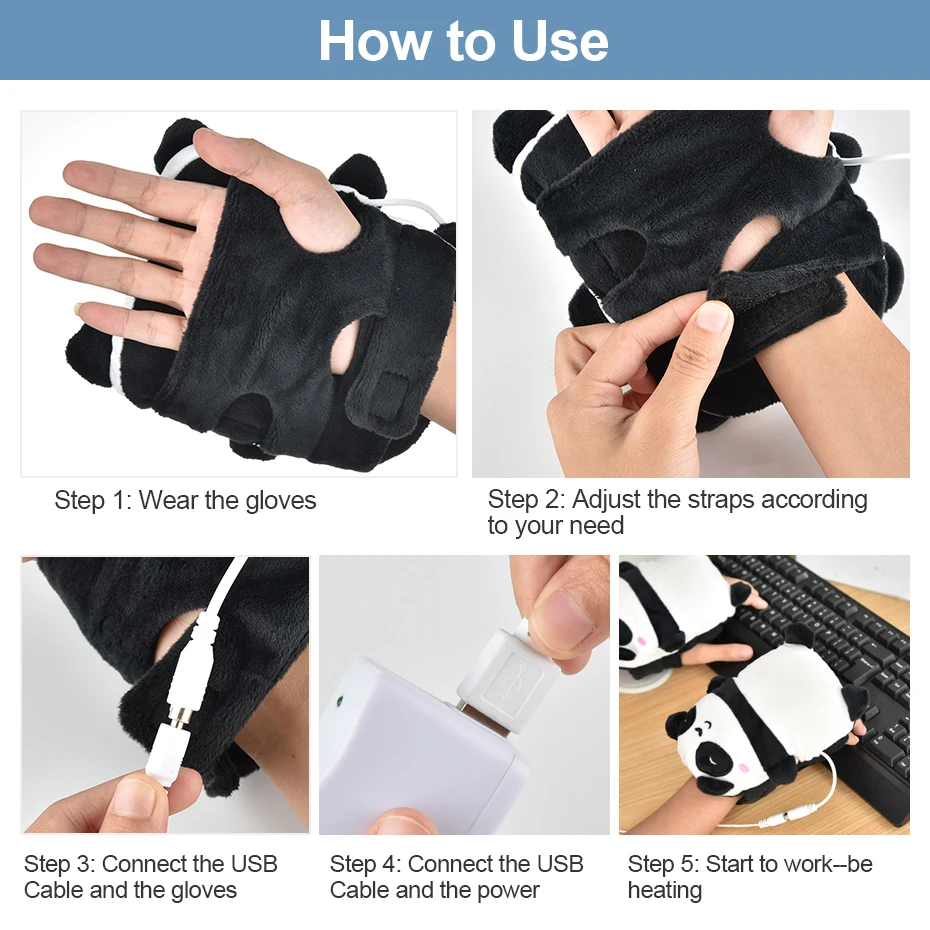 How to Use

Step 1: Wear the gloves

Step 2: Adjust the straps according to your need

Step 3: Connect the USB Cable and the gloves

Step 4: Connect the USB Cable and the power

Step 5: Start to work--be heating