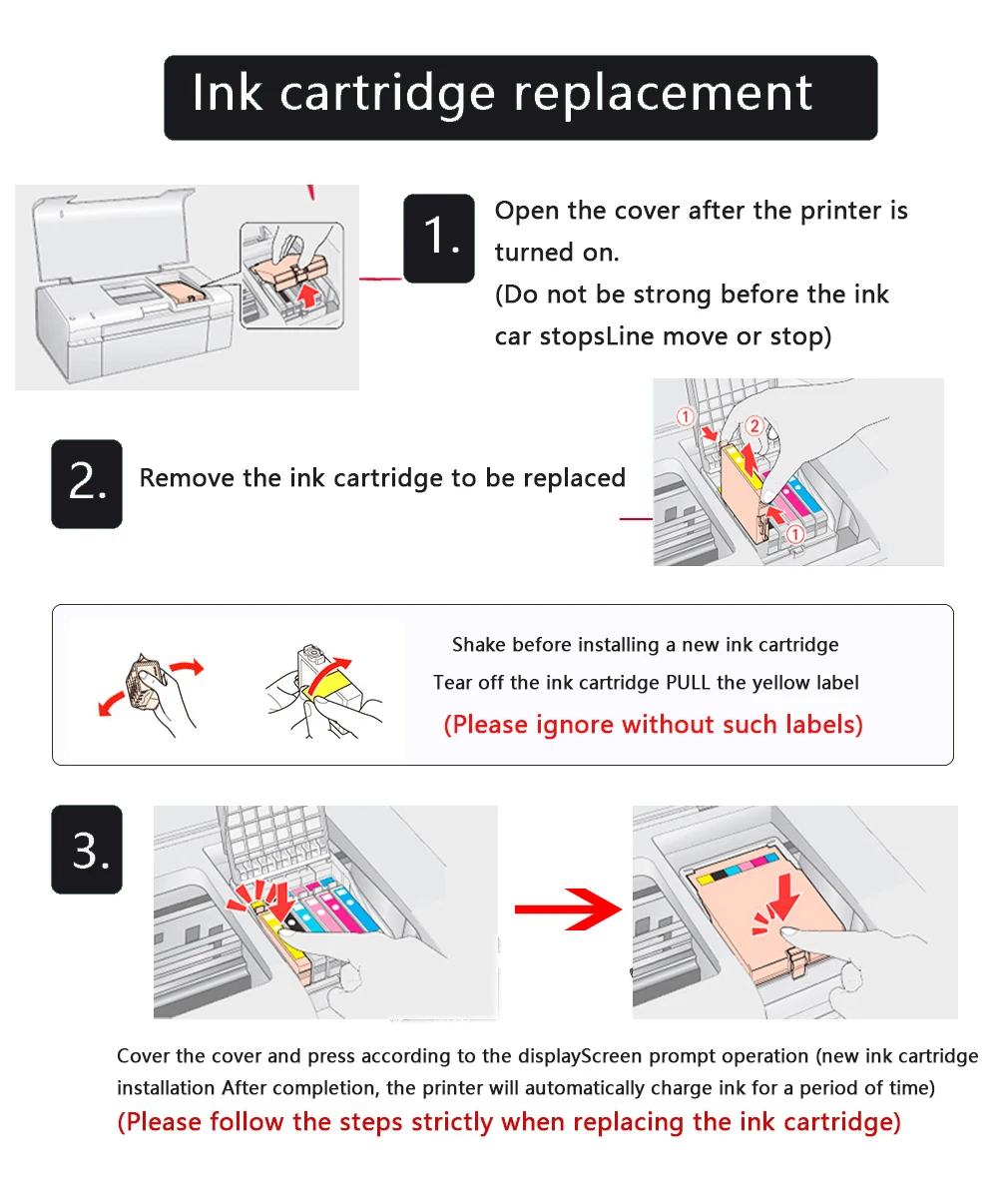 Ink cartridge replacement

1.

Open the cover after the printer is turned on.
(Do not be strong before the ink car stopsLine move or stop)

2.

Remove the ink cartridge to be replaced

① ② ①

Shake before installing a new ink cartridge
Tear off the ink cartridge PULL the yellow label
(Please ignore without such labels)

3.

Cover the cover and press according to the displayScreen prompt operation (new ink cartridge installation After completion, the printer will automatically charge ink for a period of time)
(Please follow the steps strictly when replacing the ink cartridge)