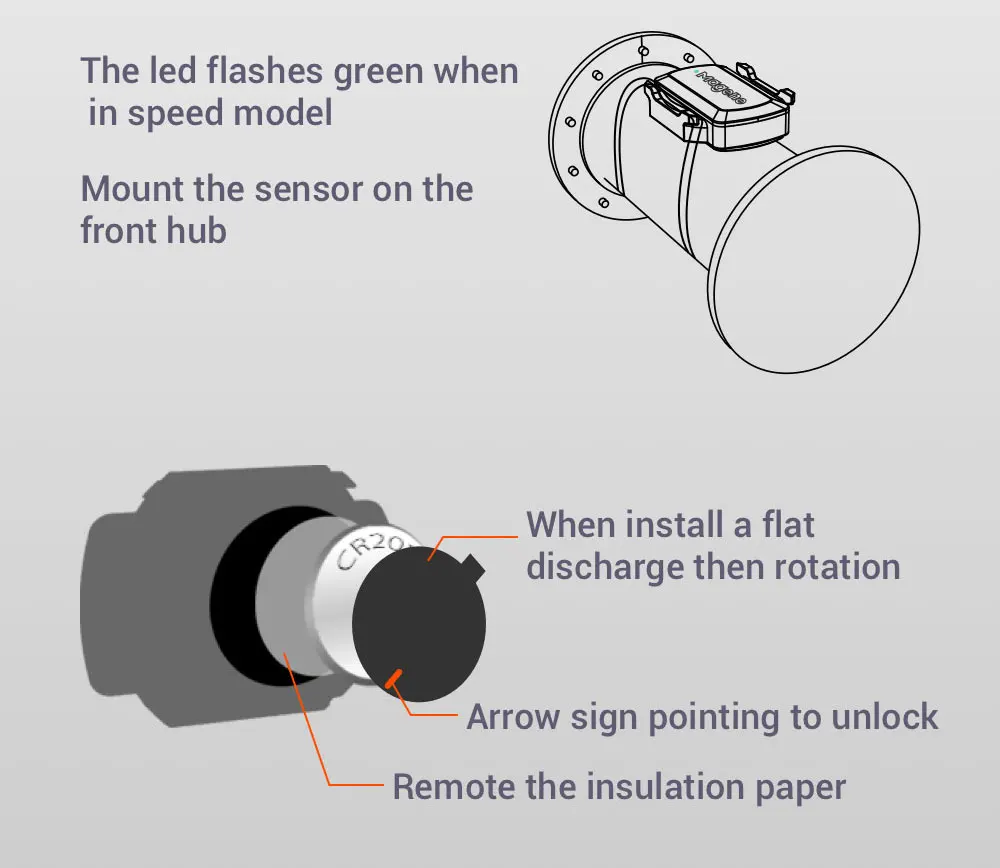 The led flashes green when in speed model

Mount the sensor on the front hub

Magene

CR20

When install a flat discharge then rotation

Arrow sign pointing to unlock

Remote the insulation paper