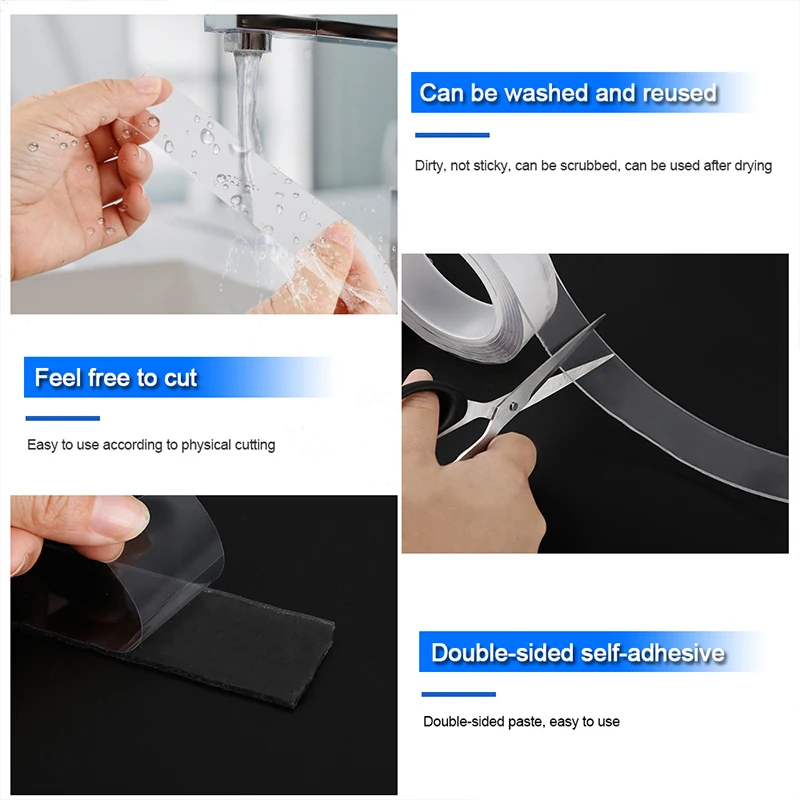 Can be washed and reused

Dirty, not sticky, can be scrubbed, can be used after drying

Feel free to cut

Easy to use according to physical cutting

Double-sided self-adhesive

Double-sided paste, easy to use