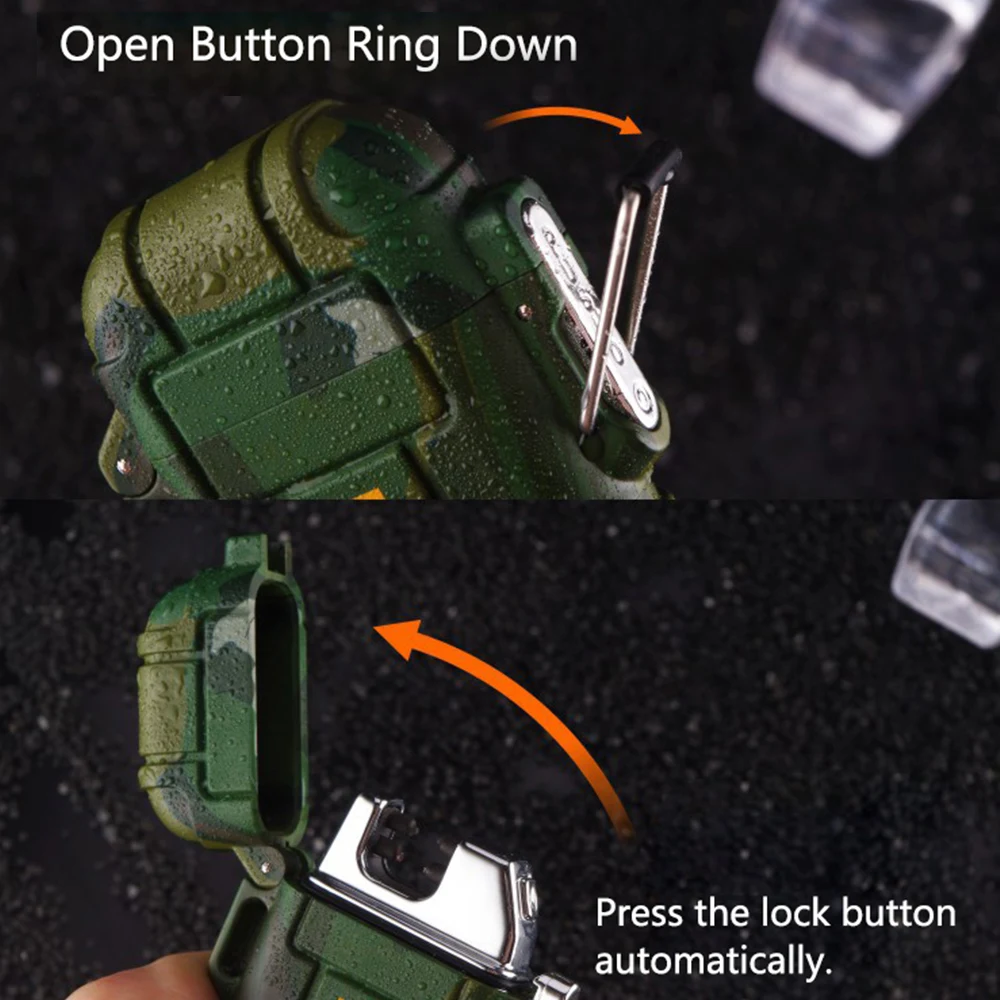 Open Button Ring Down

Press the lock button automatically.