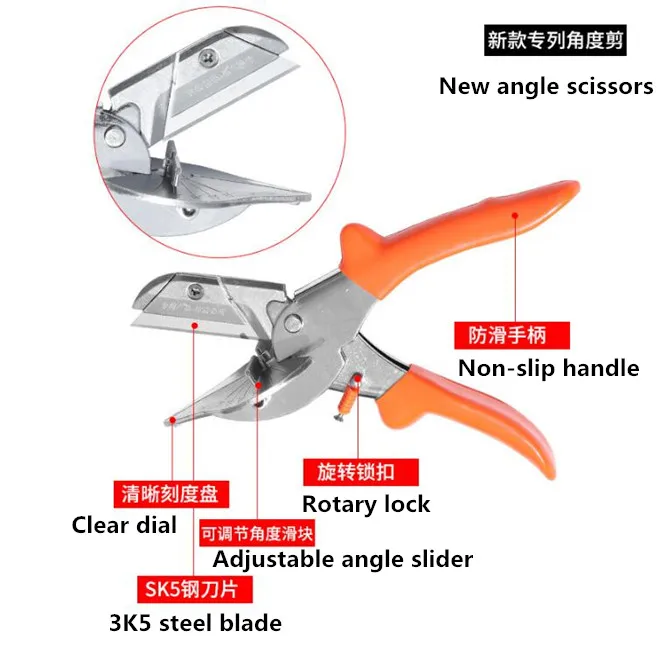 新款专列角度剪

New angle scissors

防滑手柄

Non-slip handle

旋转锁扣

Rotary lock

清晰刻度盘

Clear dial

可调节角度滑块

Adjustable angle slider

SK5钢刀片

3K5 steel blade