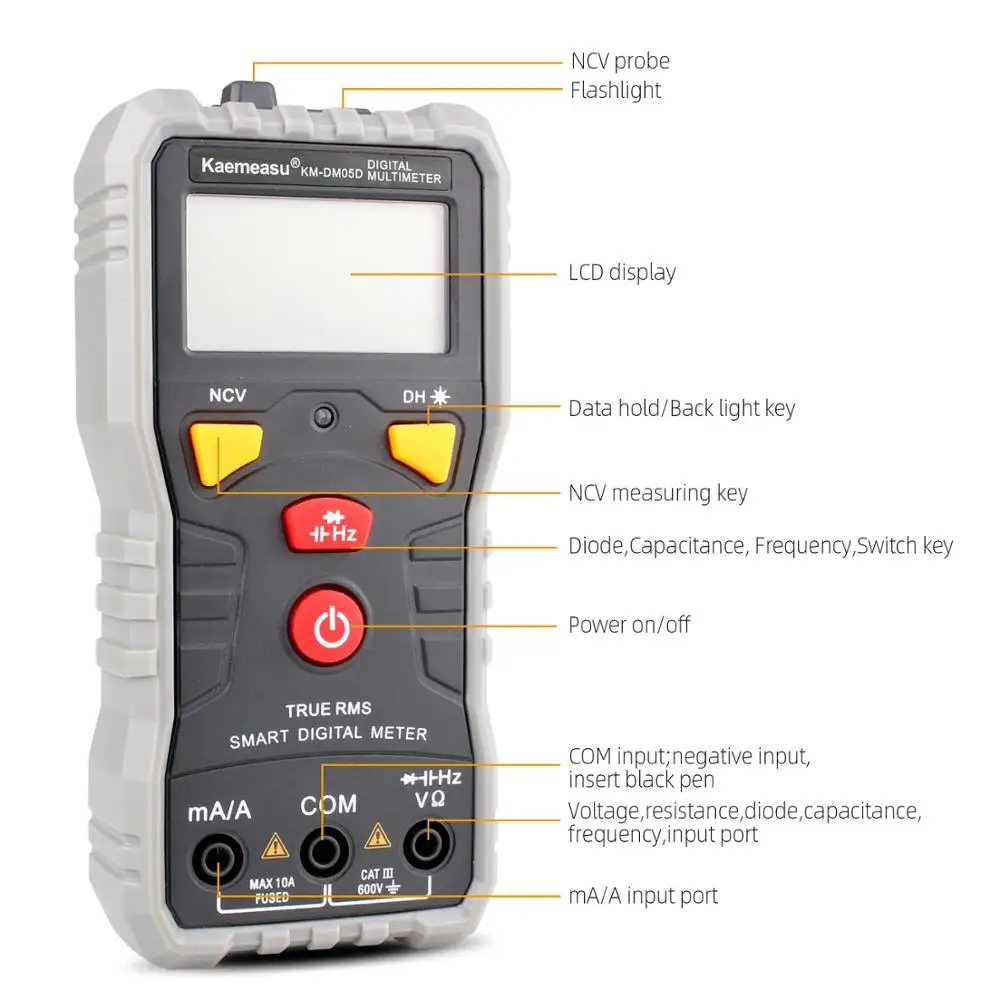 NCV probe
Flashlight

Kaemeasu® KM-DM05D DIGITAL MULTIMETER

LCD display

NCV

DH

Data hold/Back light key

NCV measuring key

Hz

Diode,Capacitance, Frequency,Switch key

Power on/off

TRUE RMS
SMART DIGITAL METER

COM input;negative input, insert black pen

mA/A

COM

Hz
VΩ

Voltage,resistance,diode,capacitance, frequency,input port

MAX 10A FUSED

CAT III 600V

mA/A input port