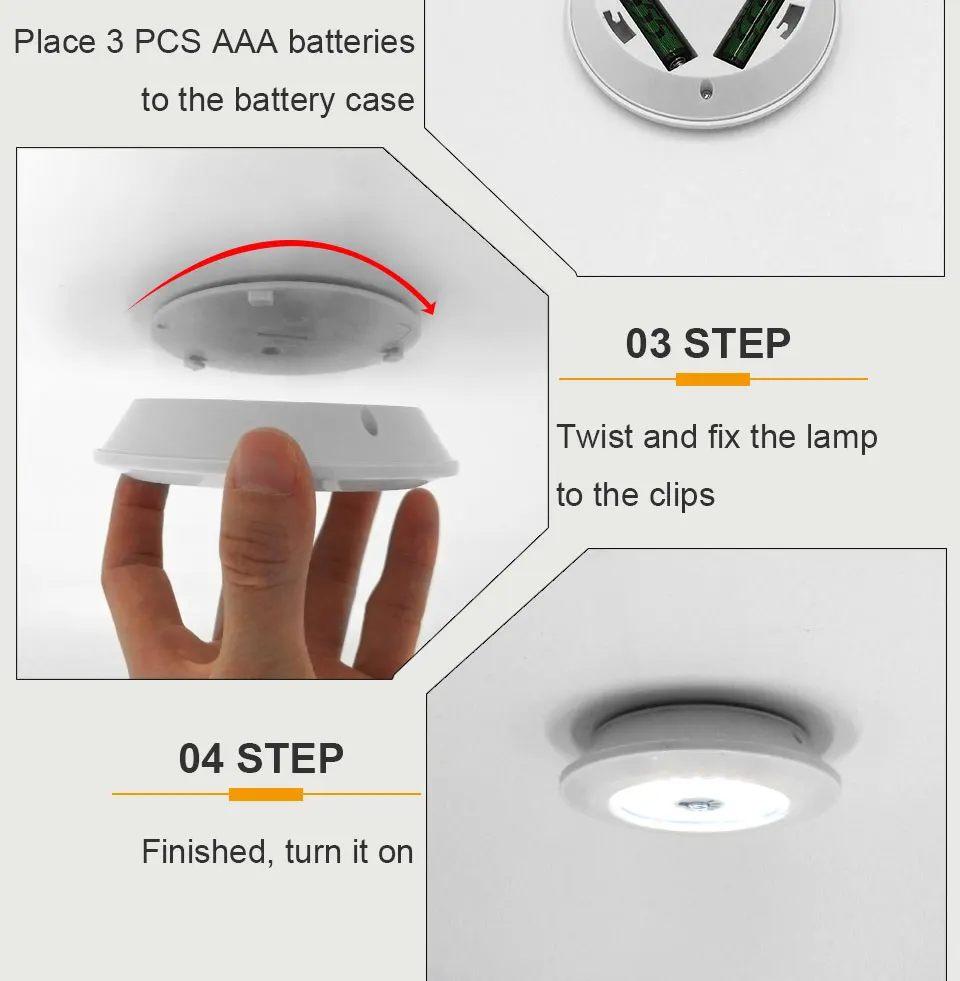 Place 3 PCS AAA batteries to the battery case

03 STEP

Twist and fix the lamp to the clips

04 STEP

Finished, turn it on