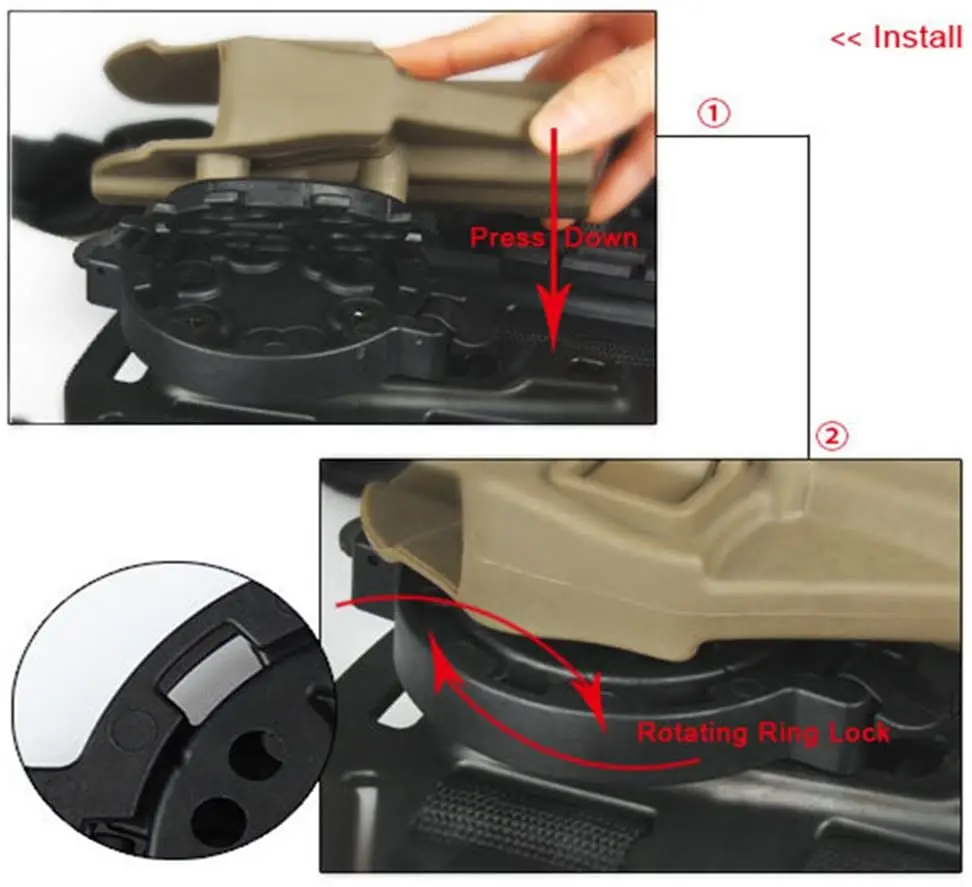 << Install

①

Press Down

②

Rotating Ring Lock