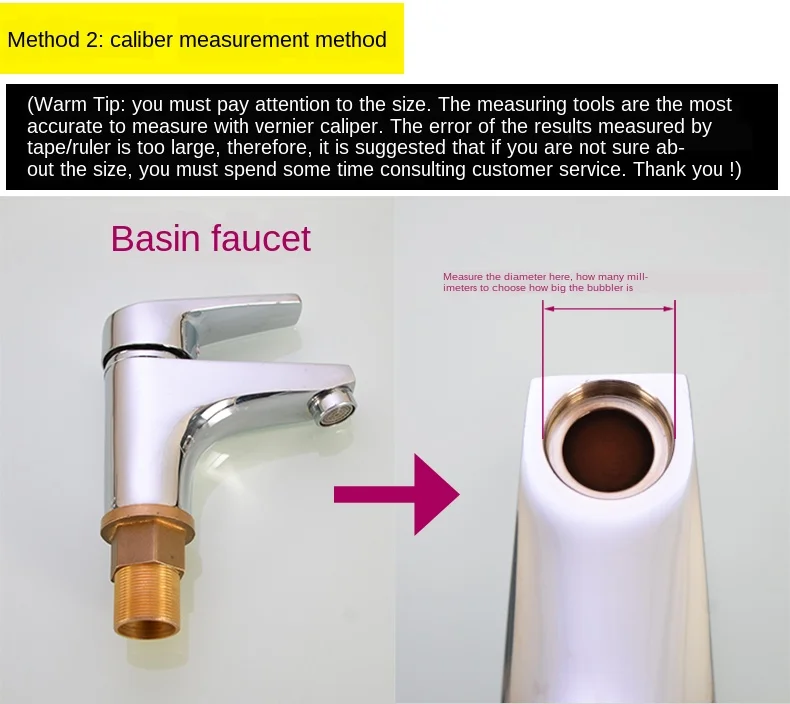 Method 2: caliber measurement method

(Warm Tip: you must pay attention to the size. The measuring tools are the most accurate to measure with vernier caliper. The error of the results measured by tape/ruler is too large, therefore, it is suggested that if you are not sure about the size, you must spend some time consulting customer service. Thank you !)

Basin faucet

Measure the diameter here, how many millimeters to choose how big the bubbler is