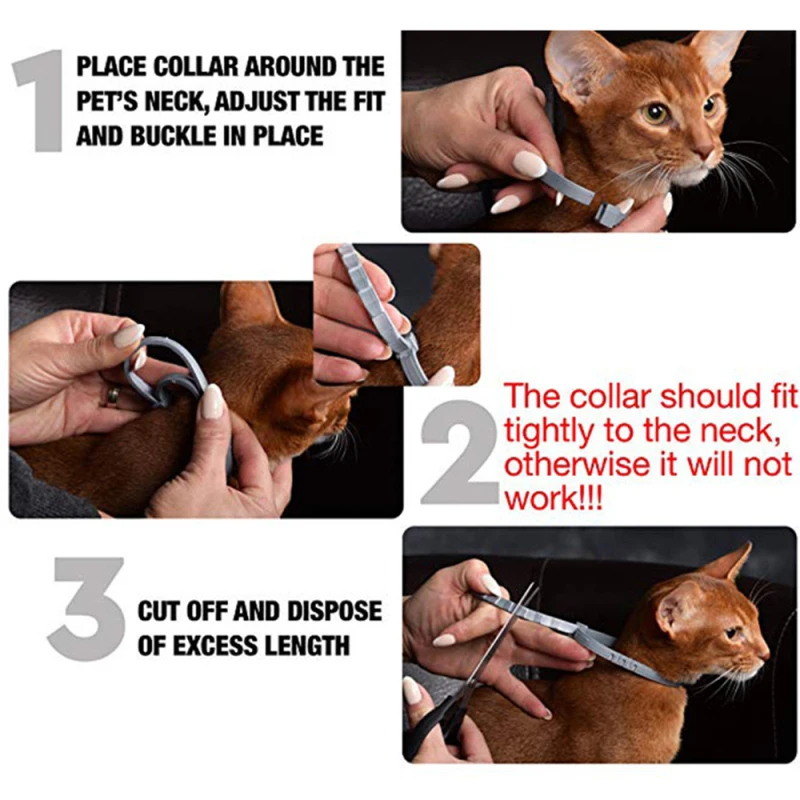 1

PLACE COLLAR AROUND THE PET'S NECK, ADJUST THE FIT AND BUCKLE IN PLACE

2

The collar should fit tightly to the neck, otherwise it will not work!!!

3

CUT OFF AND DISPOSE OF EXCESS LENGTH