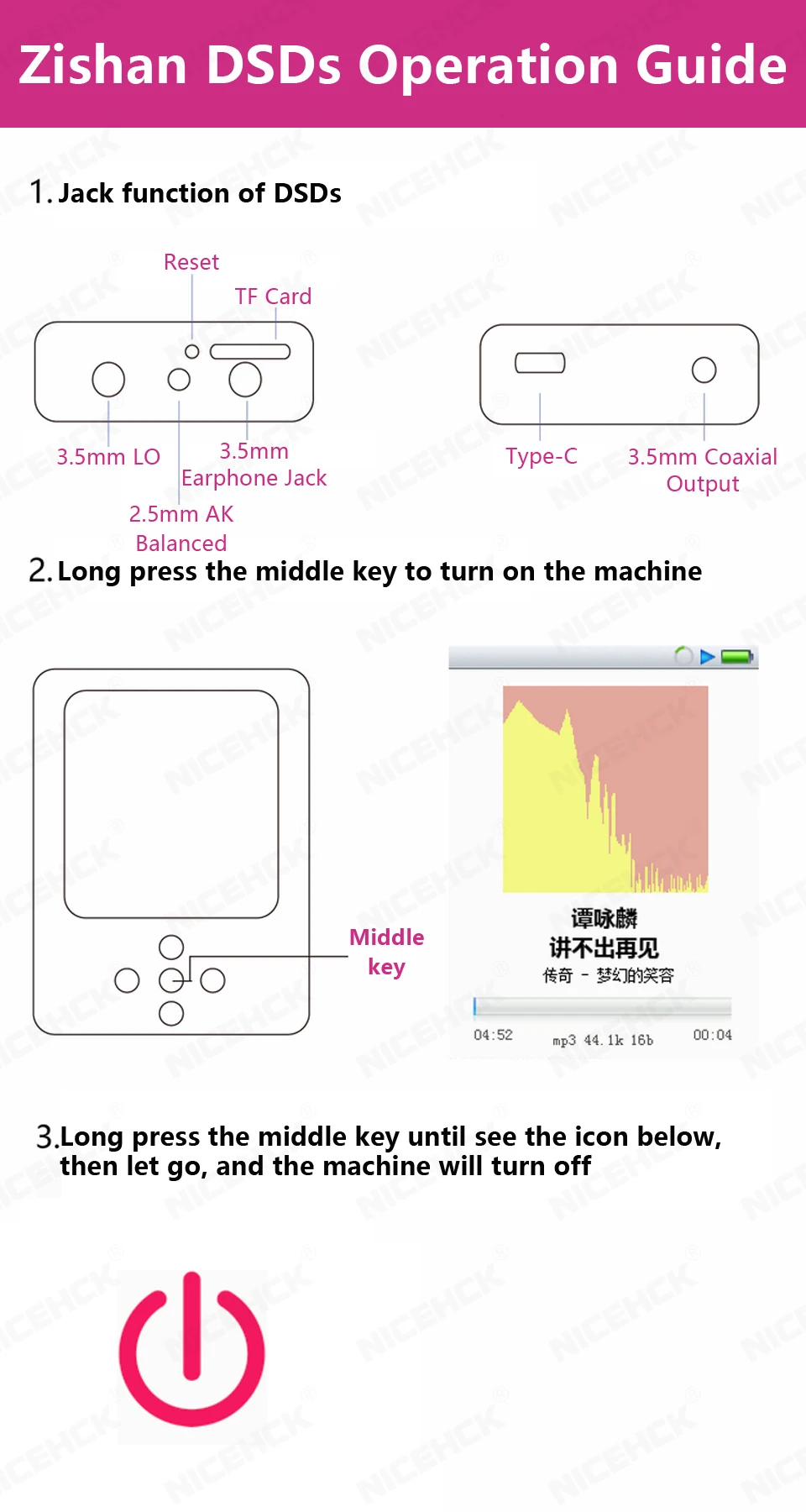 Zishan DSDs Operation Guide

1. Jack function of DSDs

Reset

TF Card

3.5mm LO

3.5mm Earphone Jack

2.5mm AK Balanced

Type-C

3.5mm Coaxial Output

2. Long press the middle key to turn on the machine

Middle key

谭咏麟
讲不出再见
传奇 - 梦幻的笑容

04:52 mp3 44.1k 16b 00:04

3. Long press the middle key until see the icon below, then let go, and the machine will turn off

NICEHCK