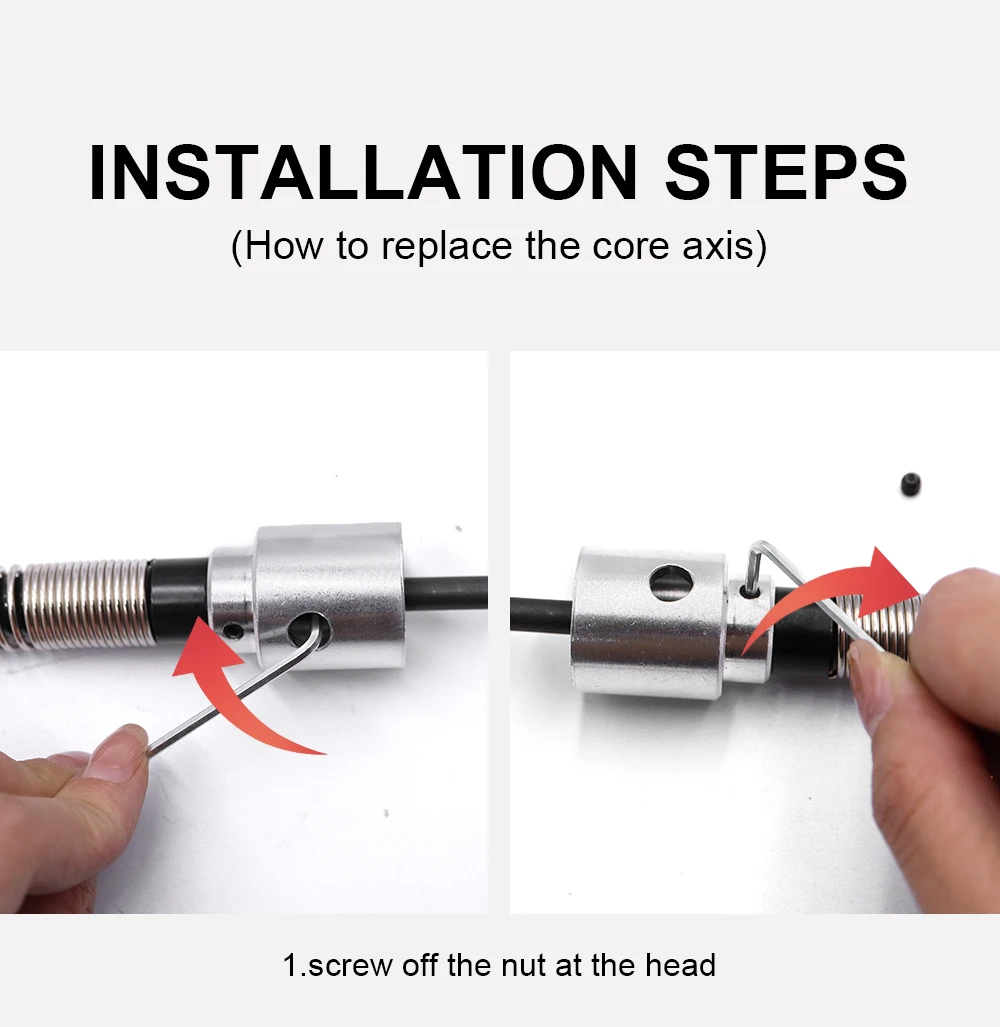 INSTALLATION STEPS
(How to replace the core axis)

1.screw off the nut at the head