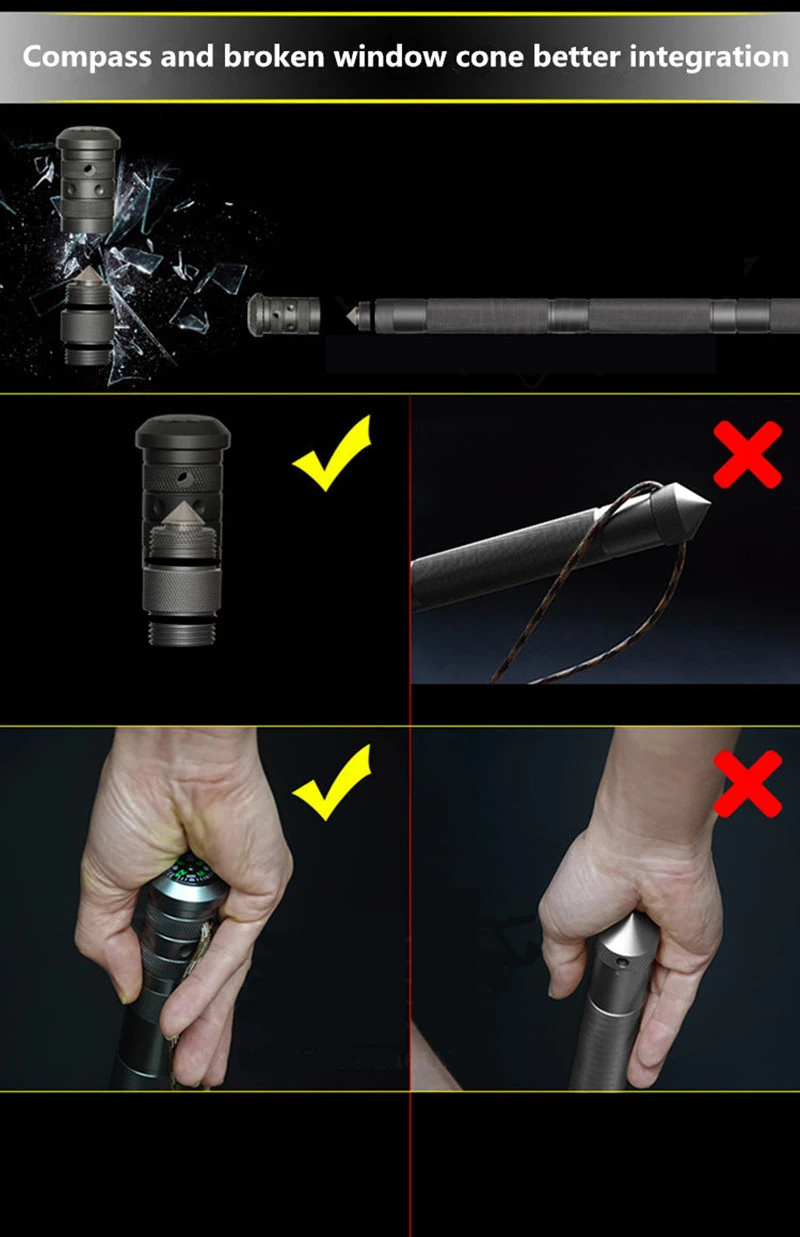 Compass and broken window cone better integration