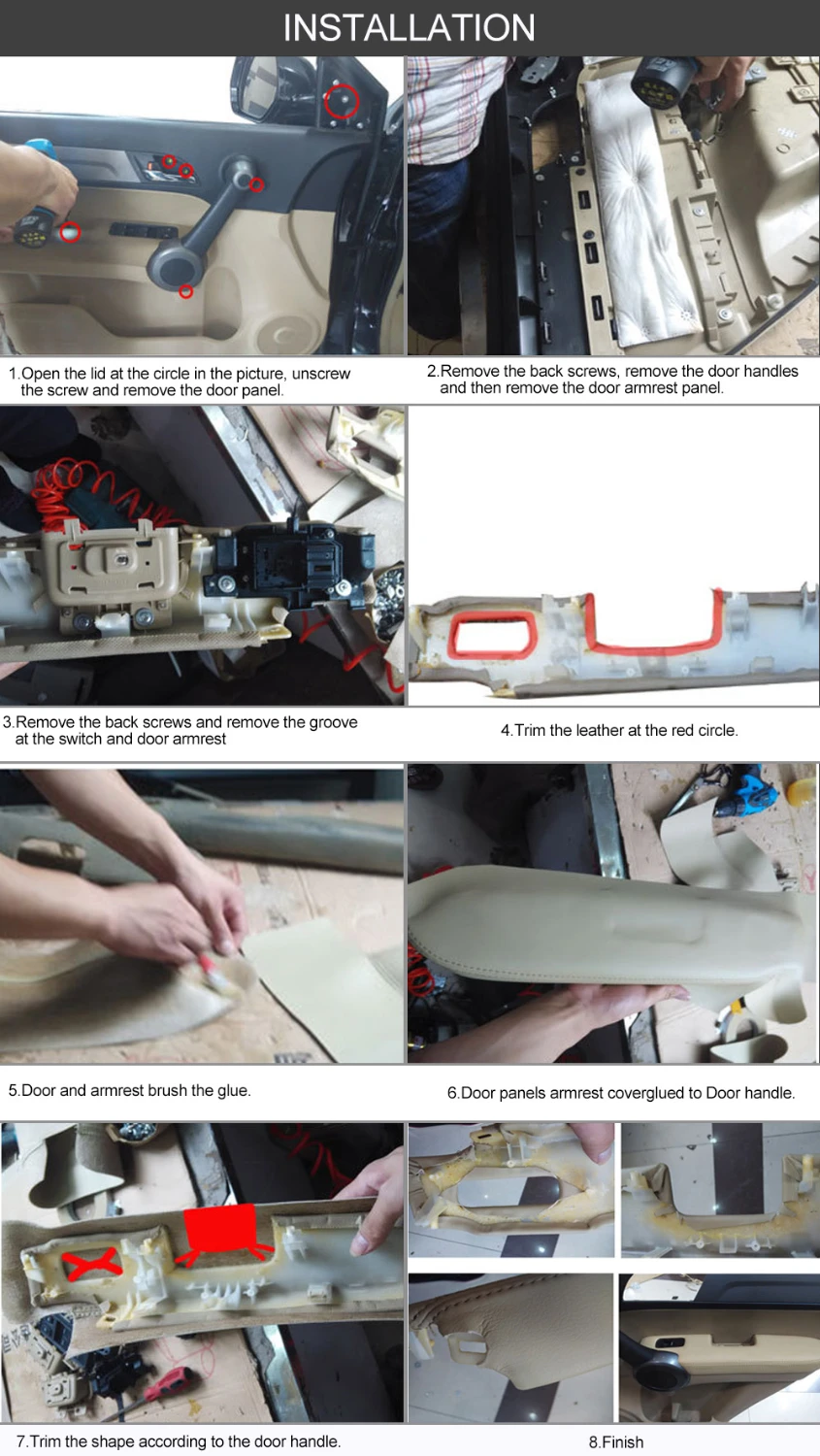 INSTALLATION

1.Open the lid at the circle in the picture, unscrew the screw and remove the door panel.

2.Remove the back screws, remove the door handles and then remove the door armrest panel.

3.Remove the back screws and remove the groove at the switch and door armrest

4.Trim the leather at the red circle.

5.Door and armrest brush the glue.

6.Door panels armrest coverglued to Door handle.

7.Trim the shape according to the door handle.

8.Finish