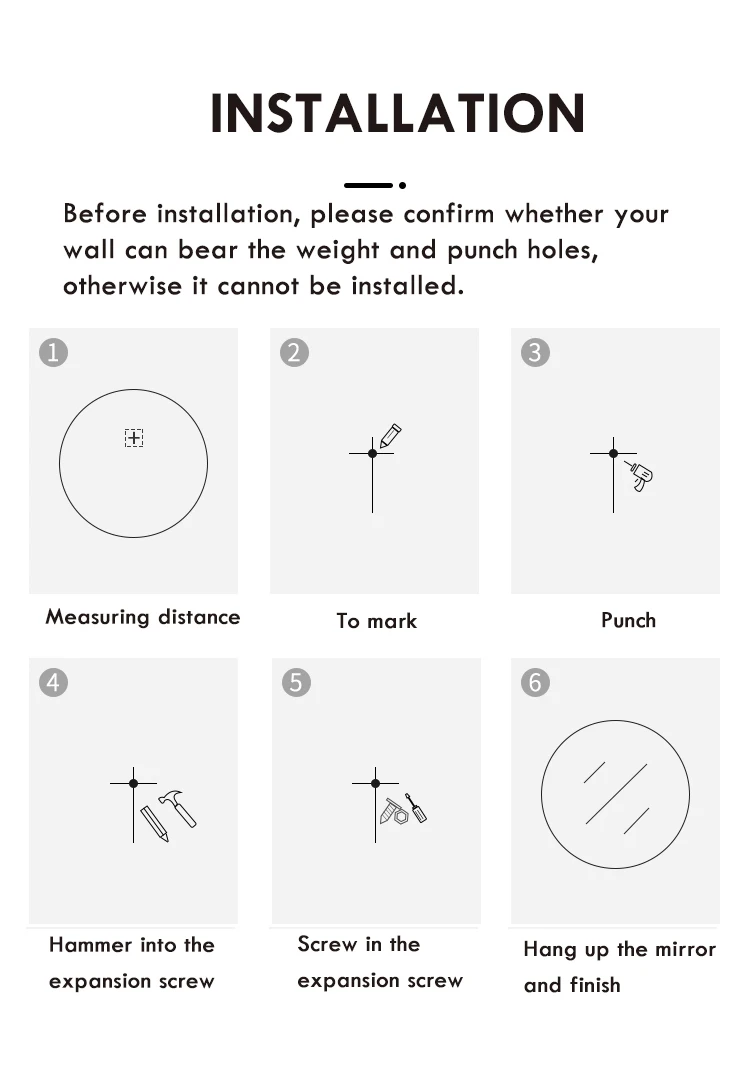 INSTALLATION

Before installation, please confirm whether your wall can bear the weight and punch holes, otherwise it cannot be installed.

1

Measuring distance

2

To mark

3

Punch

4

Hammer into the expansion screw

5

Screw in the expansion screw

6

Hang up the mirror and finish