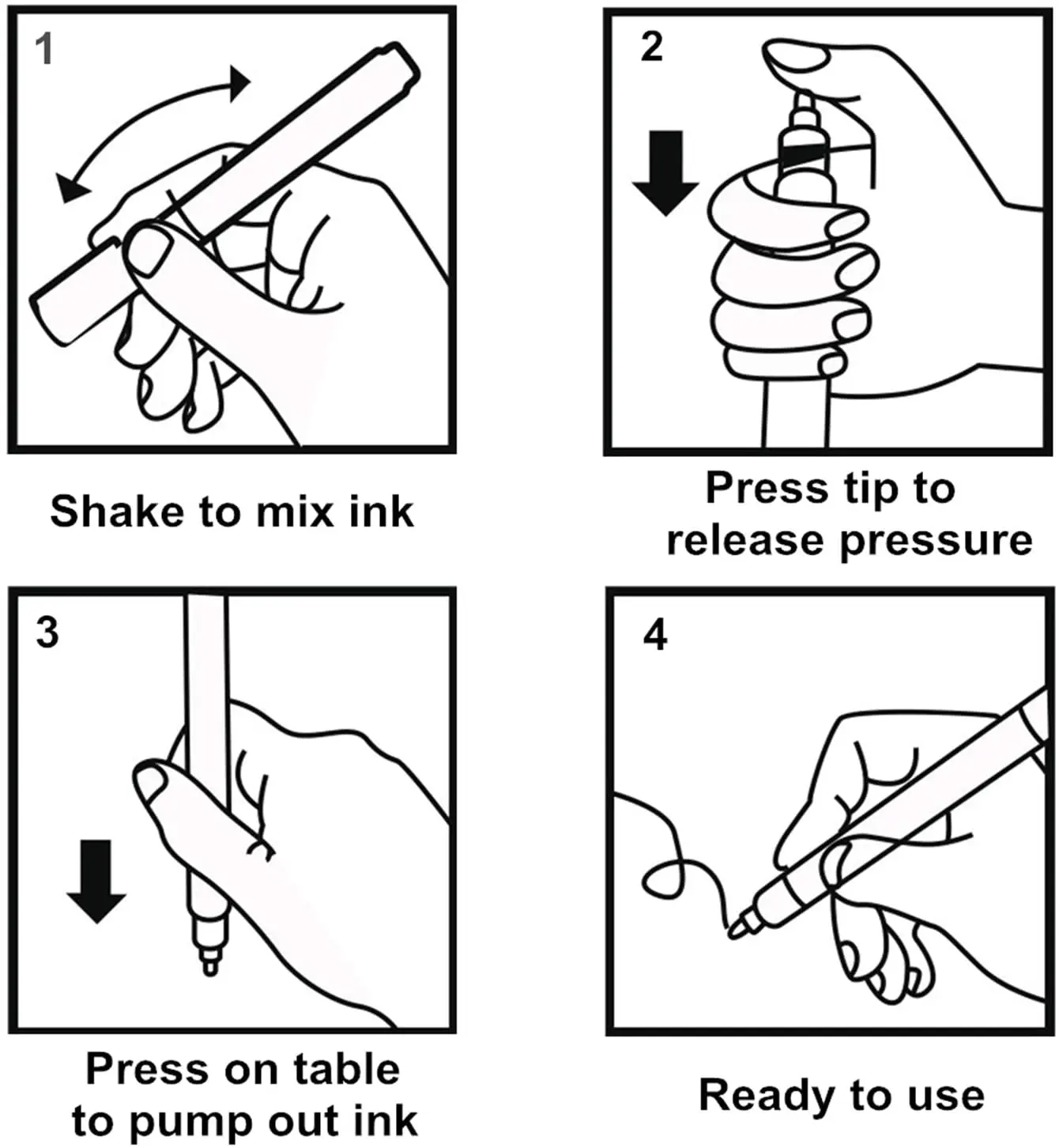 1

Shake to mix ink

2

Press tip to release pressure

3

Press on table to pump out ink

4

Ready to use