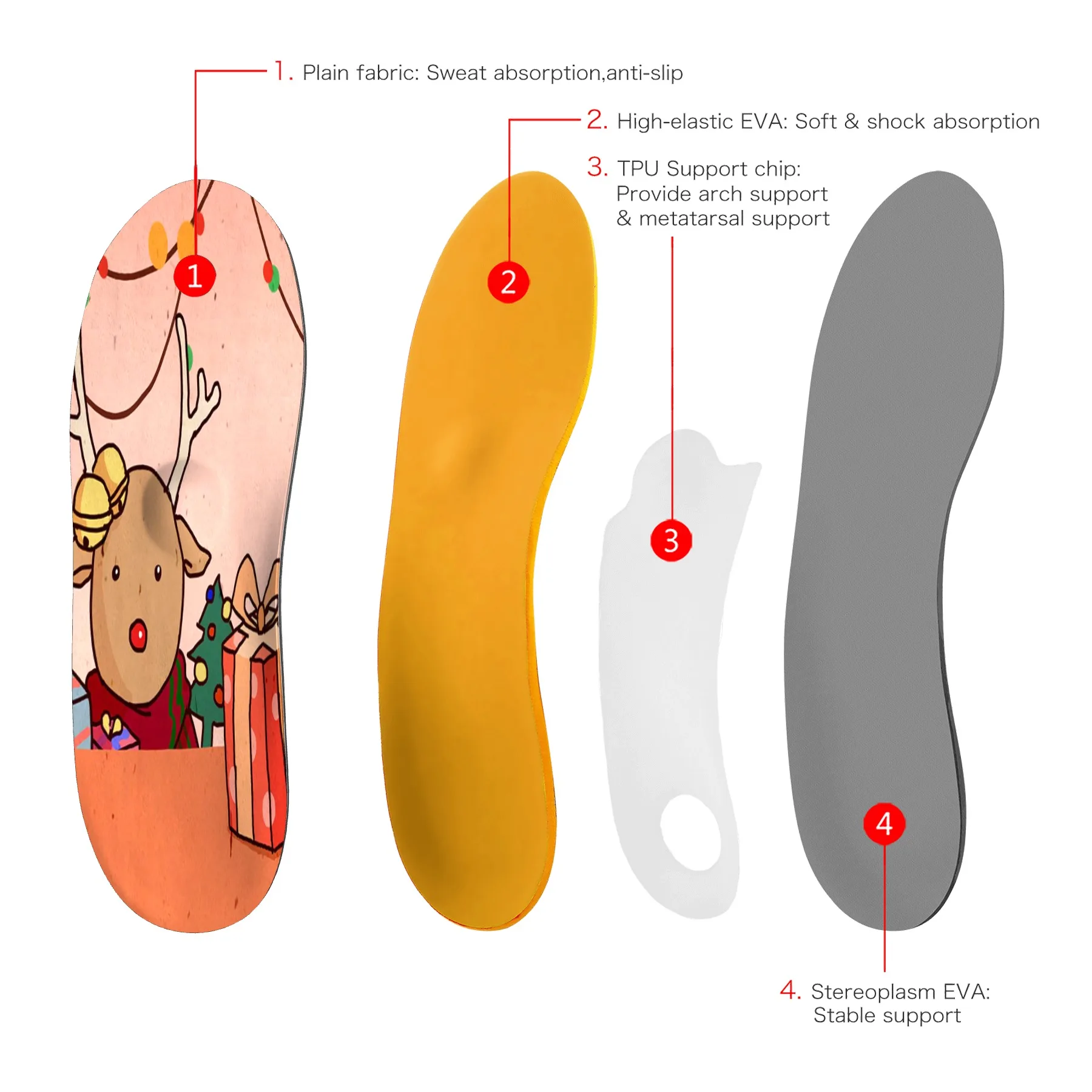 1. Plain fabric: Sweat absorption,anti-slip

2. High-elastic EVA: Soft & shock absorption

3. TPU Support chip: Provide arch support & metatarsal support

1

2

3

4

4. Stereoplasm EVA: Stable support