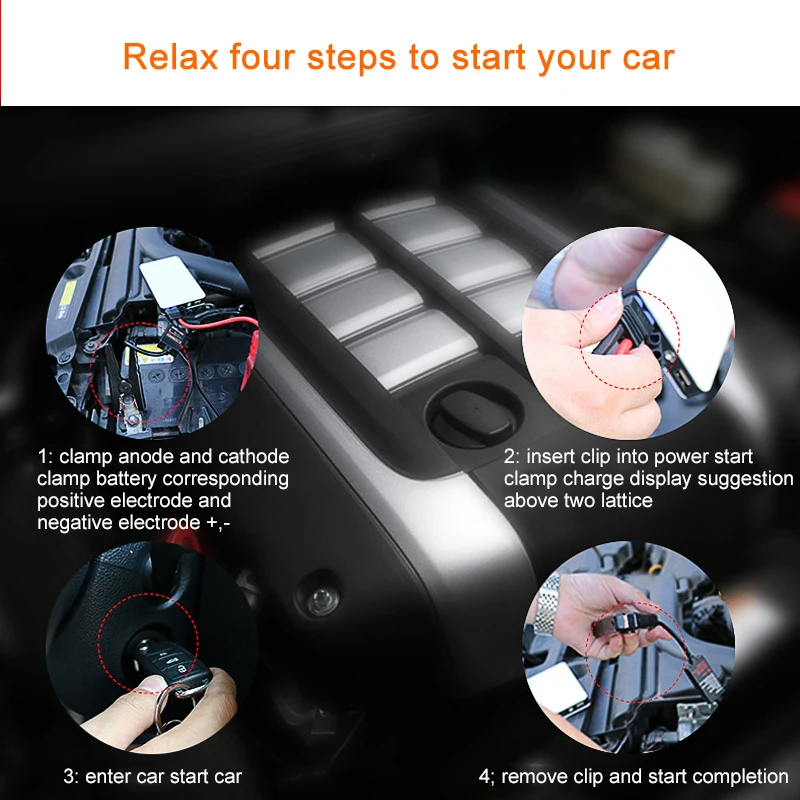 Relax four steps to start your car

1: clamp anode and cathode clamp battery corresponding positive electrode and negative electrode +,-

2: insert clip into power start clamp charge display suggestion above two lattice

3: enter car start car

4; remove clip and start completion