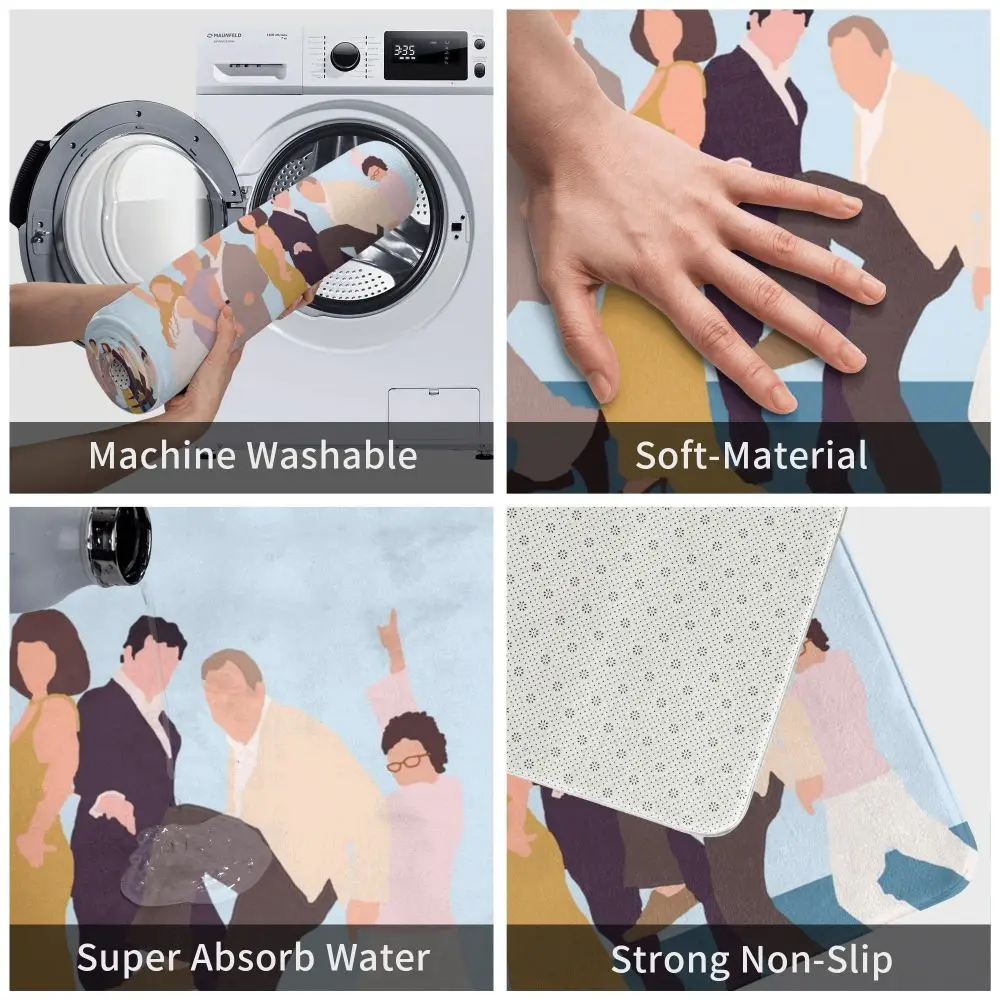 MAUNFELD

3:35

Machine Washable

Soft-Material

Super Absorb Water

Strong Non-Slip