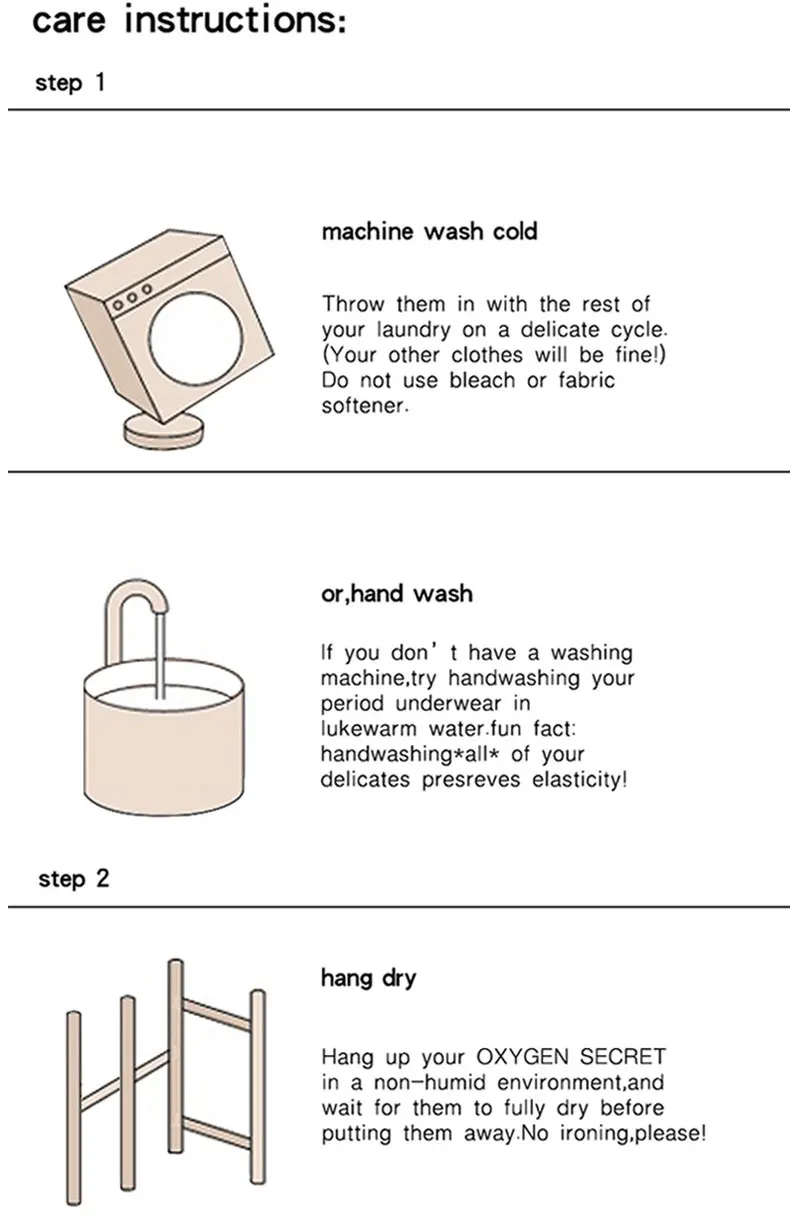 care instructions:

step 1

machine wash cold

Throw them in with the rest of your laundry on a delicate cycle. (Your other clothes will be fine!) Do not use bleach or fabric softener.

or,hand wash

If you don' t have a washing machine,try handwashing your period underwear in lukewarm water.fun fact: handwashing*all* of your delicates presreves elasticity!

step 2

hang dry

Hang up your OXYGEN SECRET in a non-humid environment,and wait for them to fully dry before putting them away.No ironing,please!