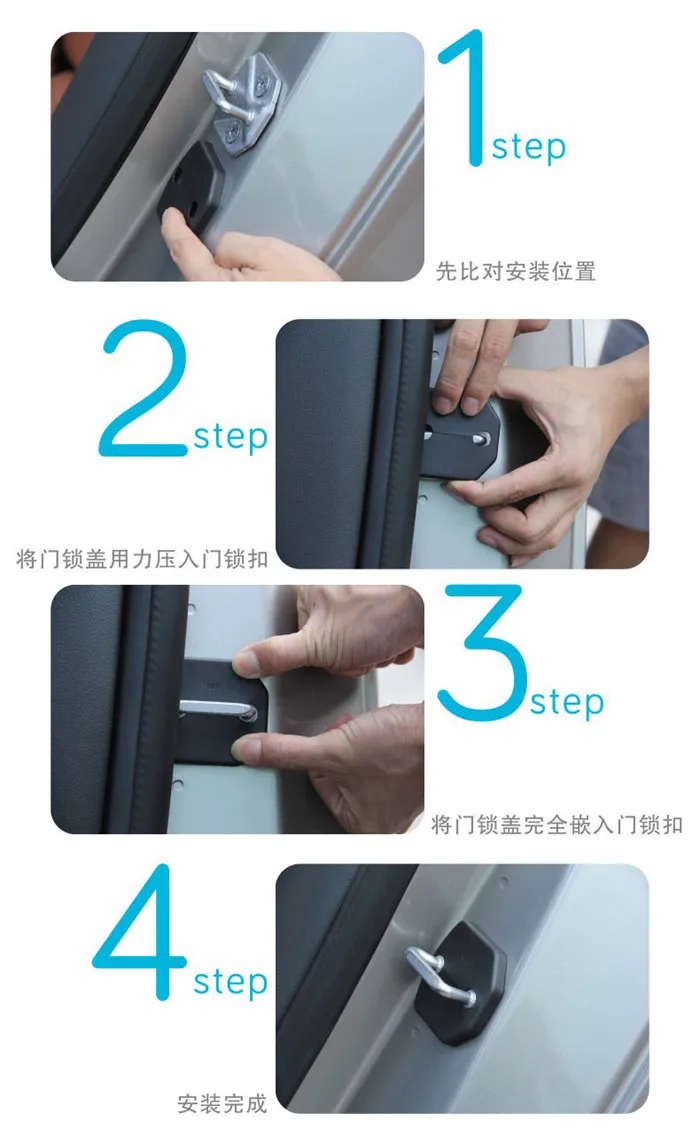 1 step

先比对安装位置

2 step

将门锁盖用力压入门锁扣

3 step

将门锁盖完全嵌入门锁扣

4 step

安装完成