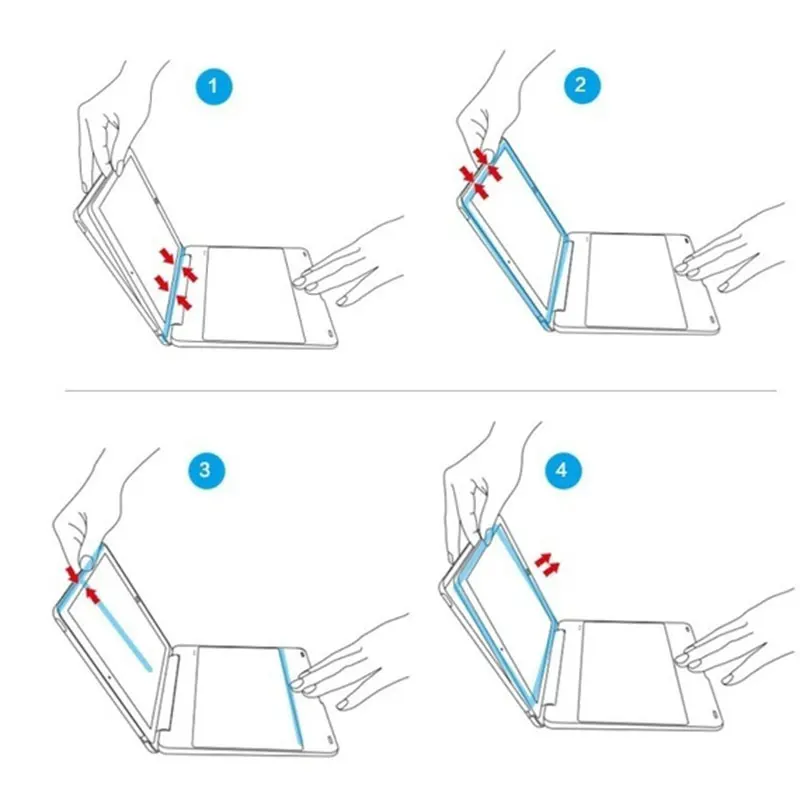 1

2

3

4