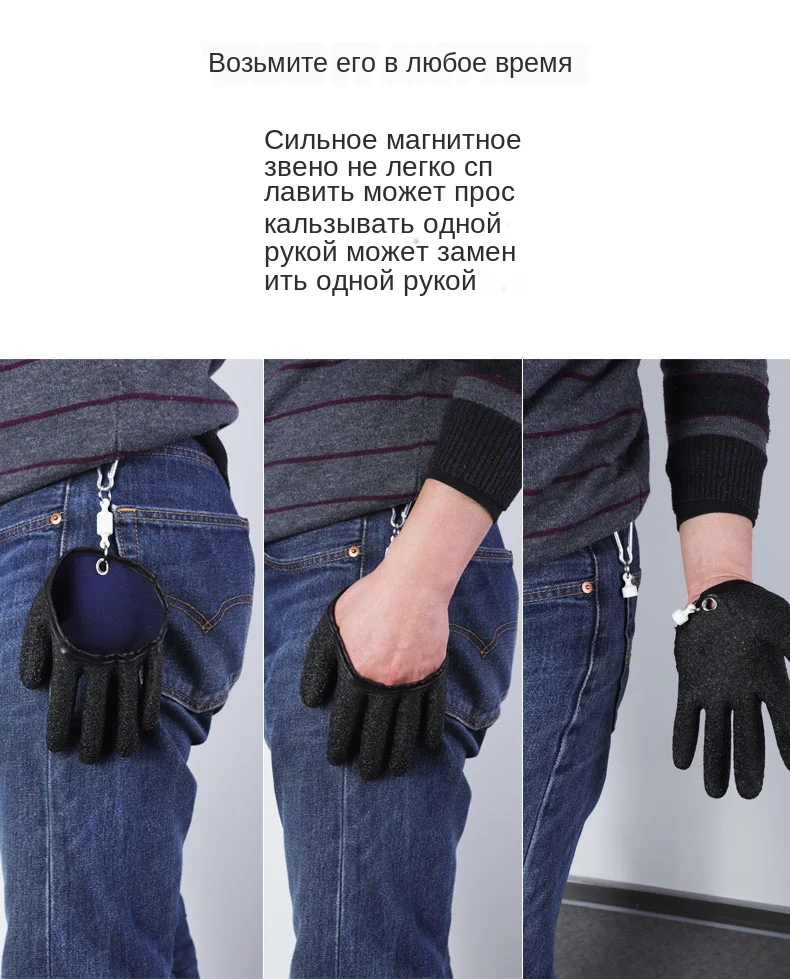 Возьмите его в любое время

Сильное магнитное звено не легко сп лавить может прос кальзывать одной рукой может замен ить одной рукой