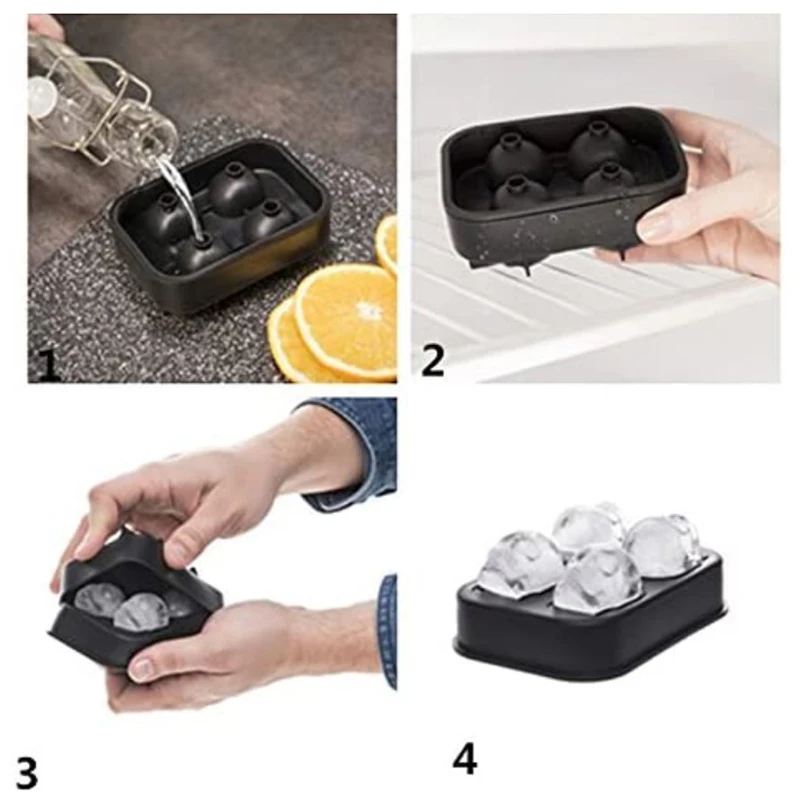 1

2

3

4