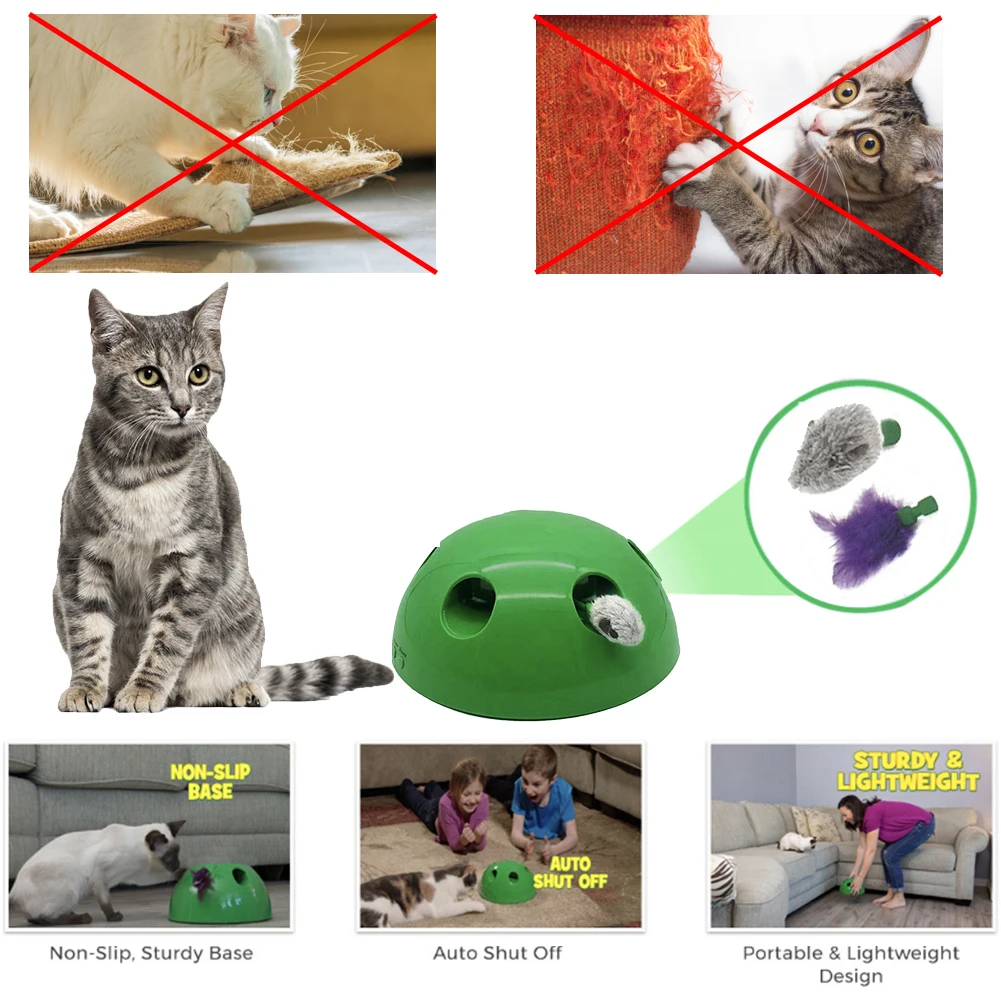 NON-SLIP BASE

Non-Slip, Sturdy Base

AUTO SHUT OFF

Auto Shut Off

STURDY & LIGHTWEIGHT

Portable & Lightweight Design