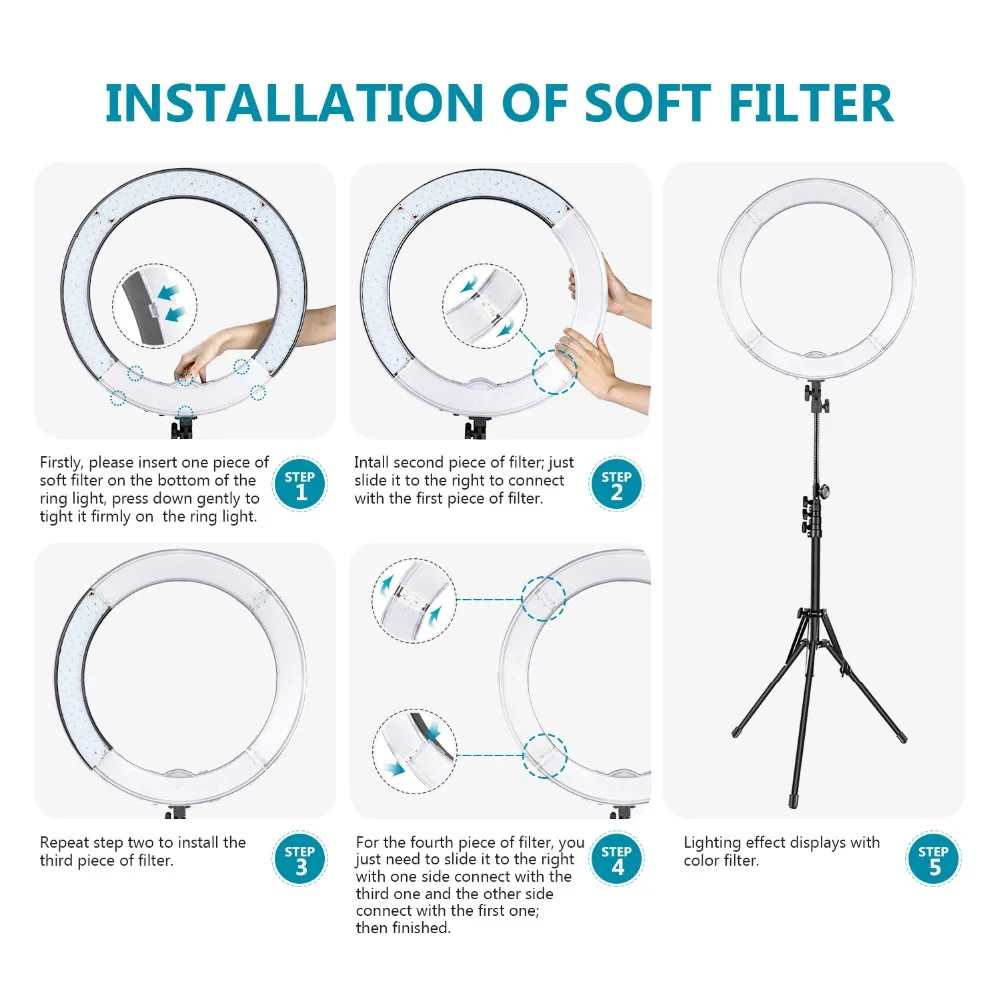 INSTALLATION OF SOFT FILTER

Firstly, please insert one piece of soft filter on the bottom of the ring light, press down gently to tight it firmly on the ring light.

STEP 1

Intall second piece of filter; just slide it to the right to connect with the first piece of filter.

STEP 2

Repeat step two to install the third piece of filter.

STEP 3

For the fourth piece of filter, you just need to slide it to the right with one side connect with the third one and the other side connect with the first one; then finished.

STEP 4

Lighting effect displays with color filter.

STEP 5