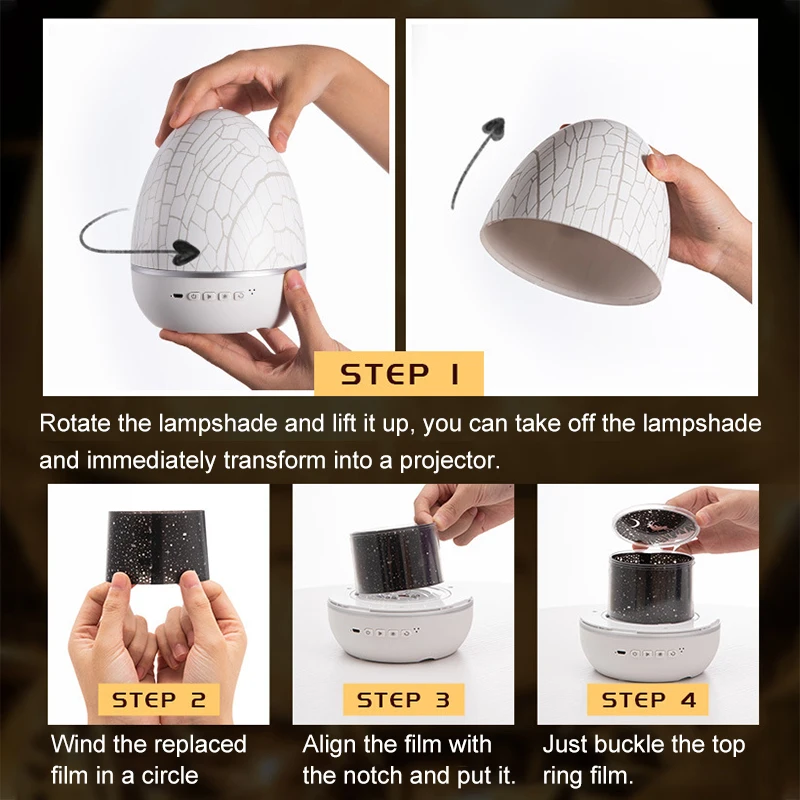 STEP 1

Rotate the lampshade and lift it up, you can take off the lampshade and immediately transform into a projector.

STEP 2

Wind the replaced film in a circle

STEP 3

Align the film with the notch and put it.

STEP 4

Just buckle the top ring film.