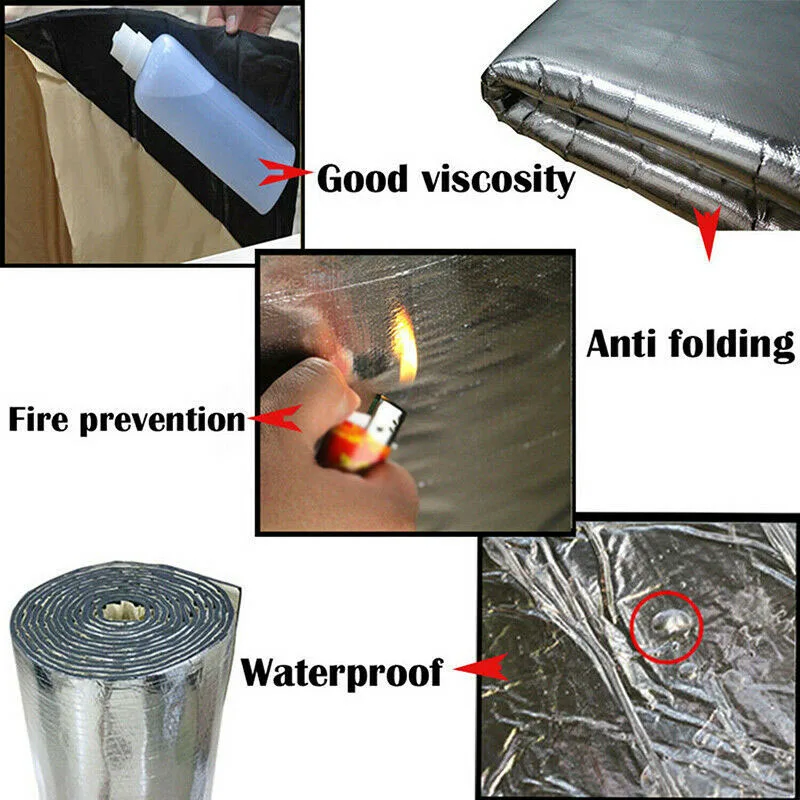 Good viscosity

Anti folding

Fire prevention

Waterproof