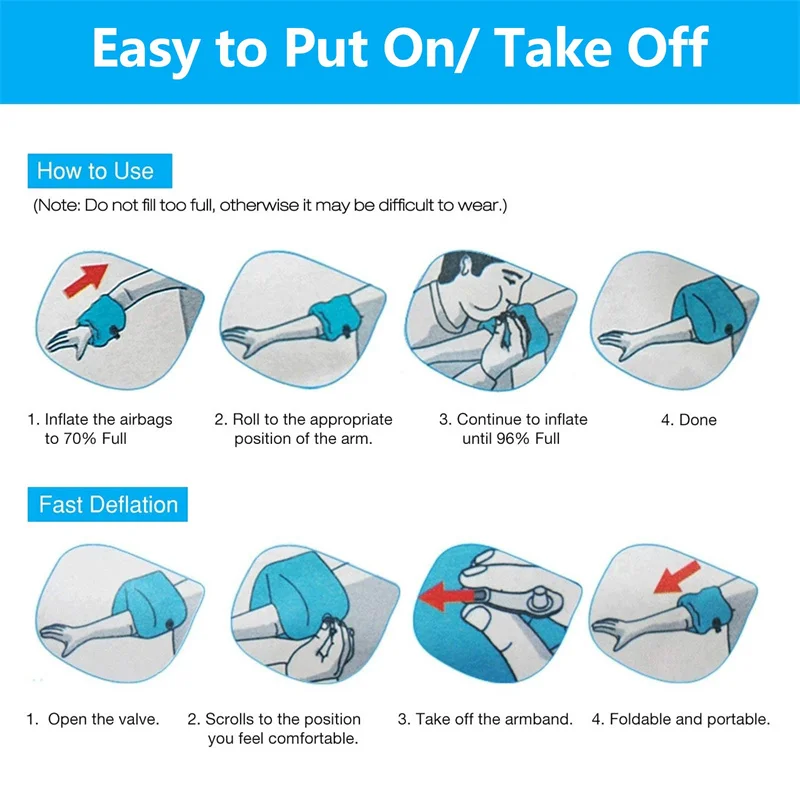 Easy to Put On/ Take Off

How to Use

(Note: Do not fill too full, otherwise it may be difficult to wear.)

1. Inflate the airbags to 70% Full

2. Roll to the appropriate position of the arm.

3. Continue to inflate until 96% Full

4. Done

Fast Deflation

1. Open the valve.

2. Scrolls to the position you feel comfortable.

3. Take off the armband.

4. Foldable and portable.