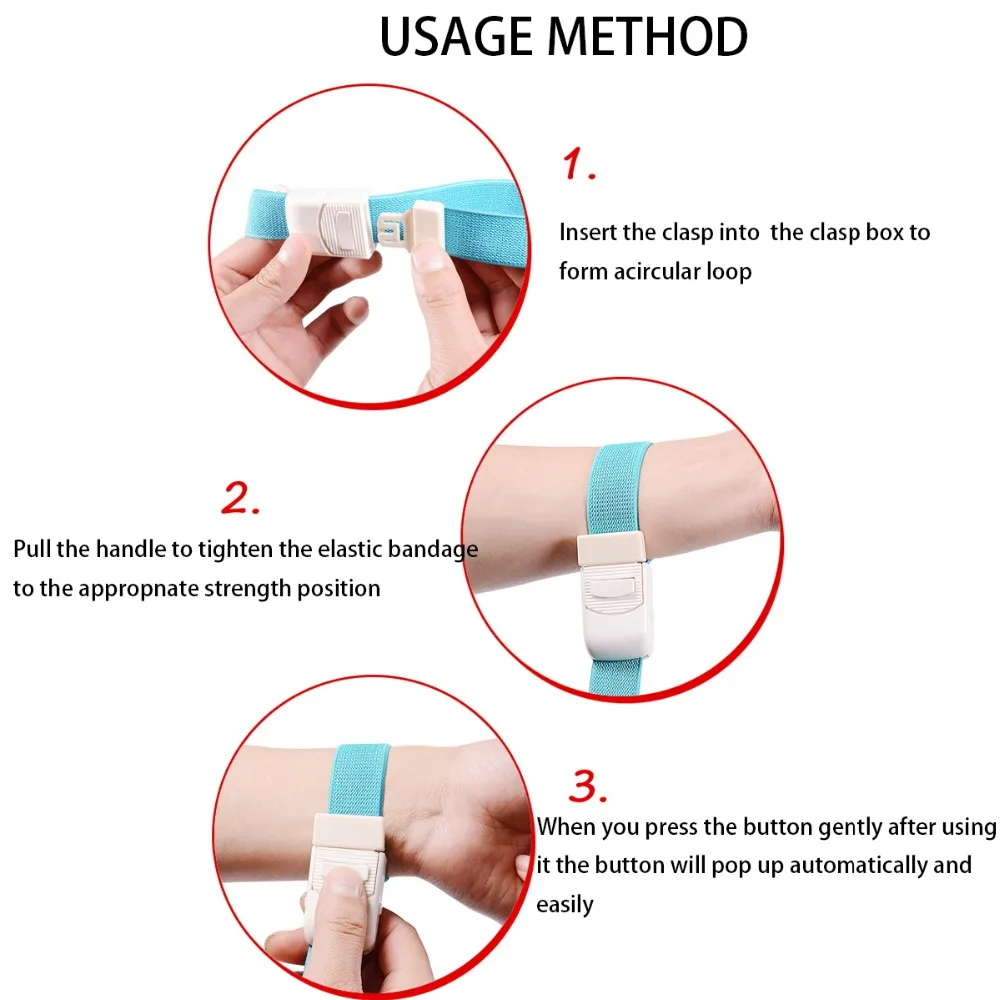 USAGE METHOD

1.

Insert the clasp into the clasp box to form acircular loop

2.

Pull the handle to tighten the elastic bandage to the appropnate strength position

3.

When you press the button gently after using it the button will pop up automatically and easily