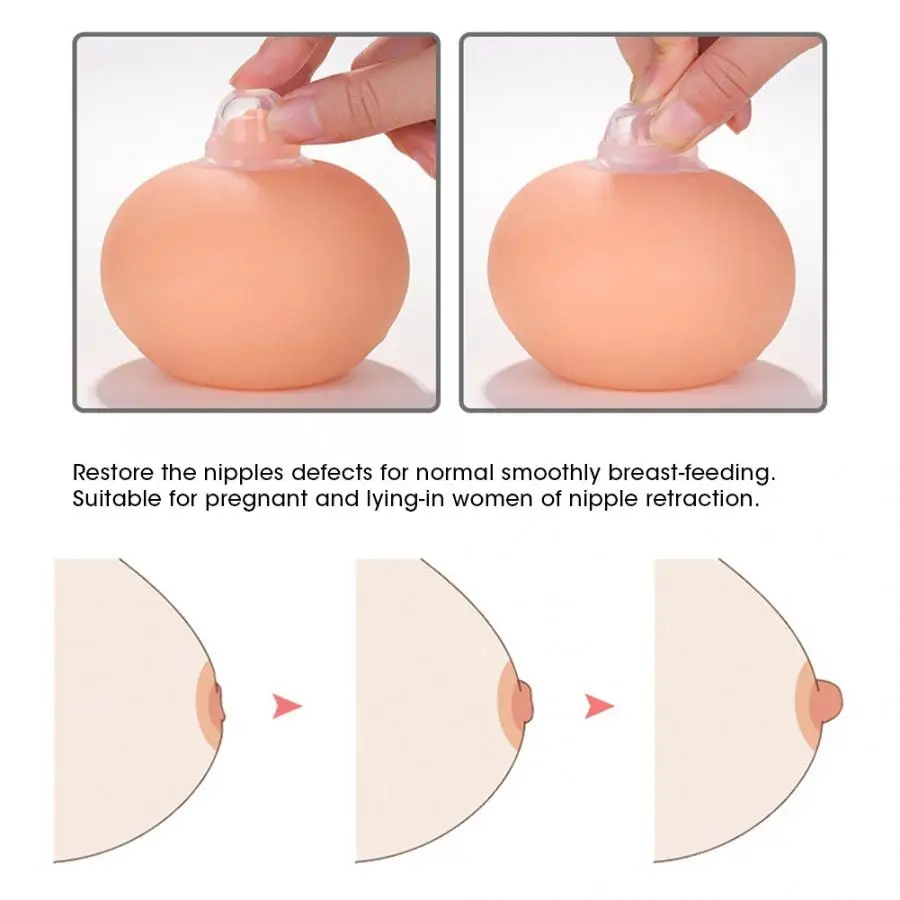 Restore the nipples defects for normal smoothly breast-feeding.
Suitable for pregnant and lying-in women of nipple retraction.