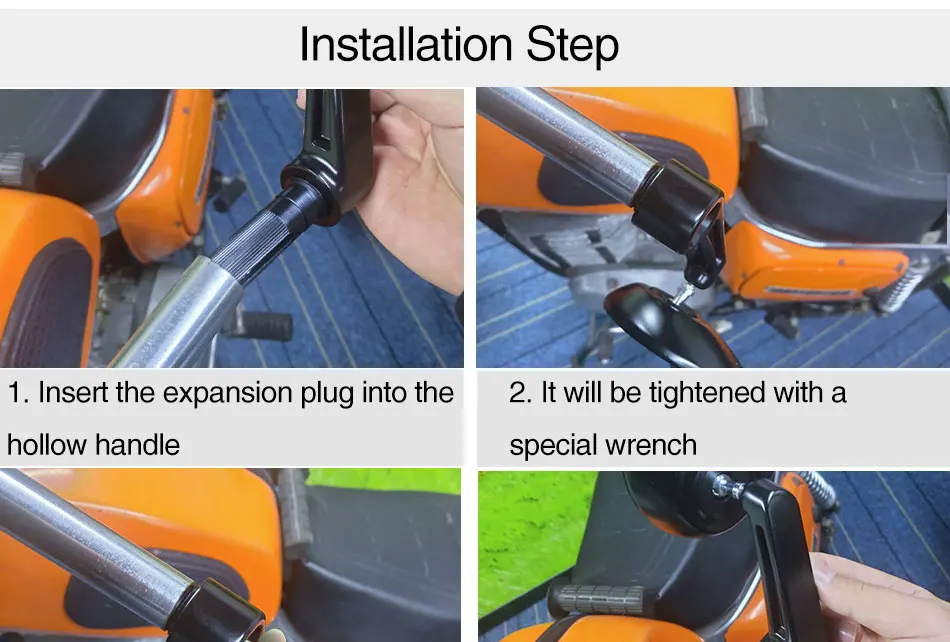 Installation Step

1. Insert the expansion plug into the hollow handle

2. It will be tightened with a special wrench