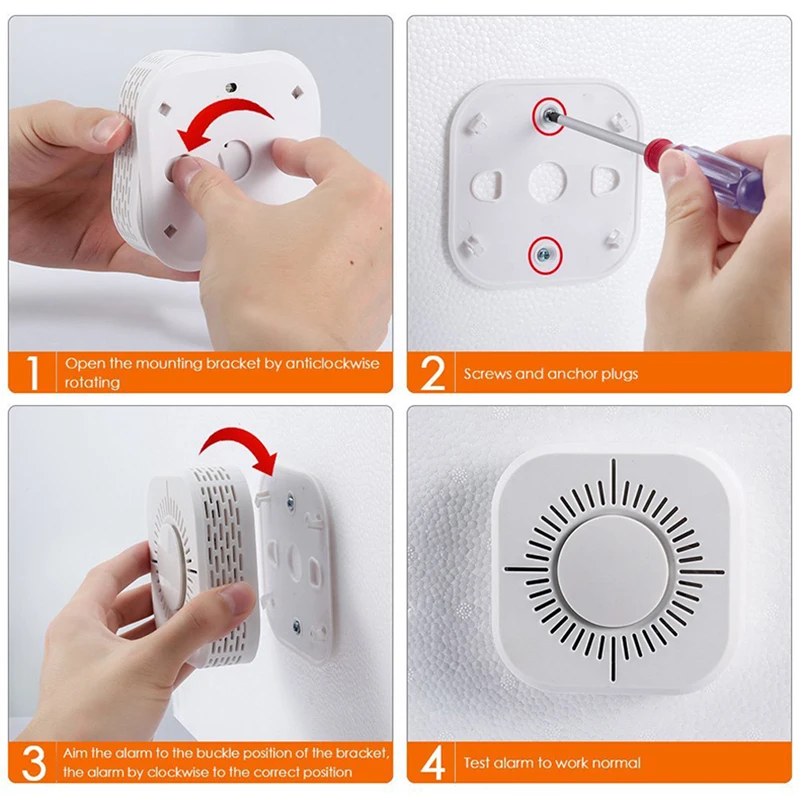 1 Open the mounting bracket by anticlockwise rotating

2 Screws and anchor plugs

3 Aim the alarm to the buckle position of the bracket, the alarm by clockwise to the correct position

4 Test alarm to work normal