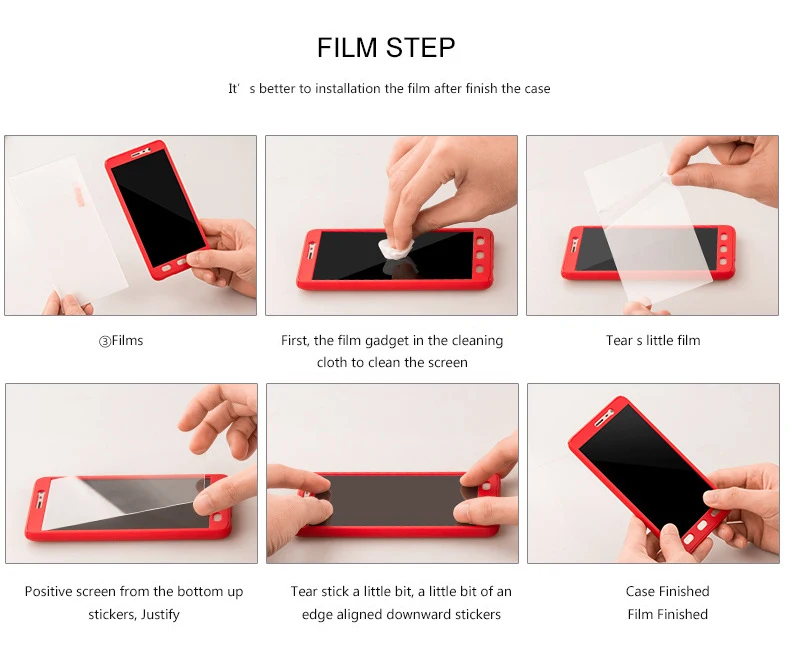 FILM STEP

It' s better to installation the film after finish the case

③Films

First, the film gadget in the cleaning cloth to clean the screen

Tear s little film

Positive screen from the bottom up stickers, Justify

Tear stick a little bit, a little bit of an edge aligned downward stickers

Case Finished
Film Finished