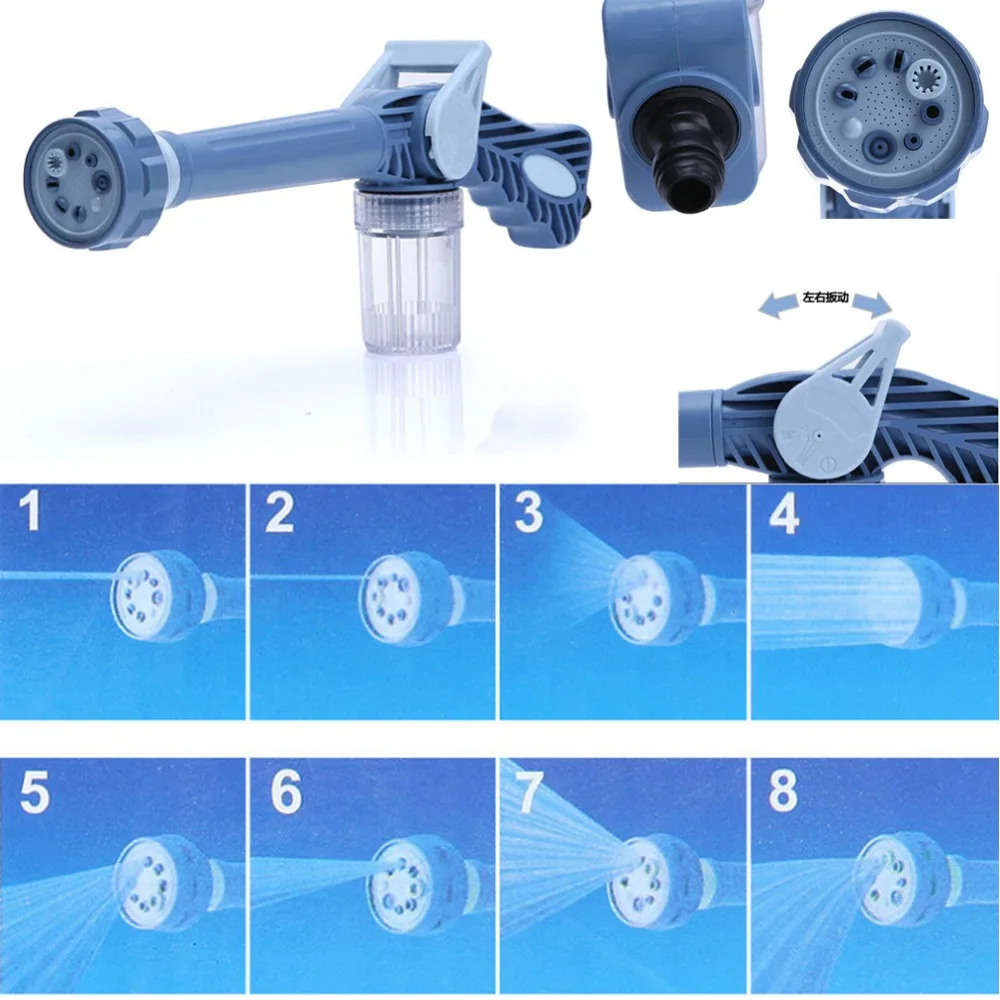 左右扳动

1

2

3

4

5

6

7

8