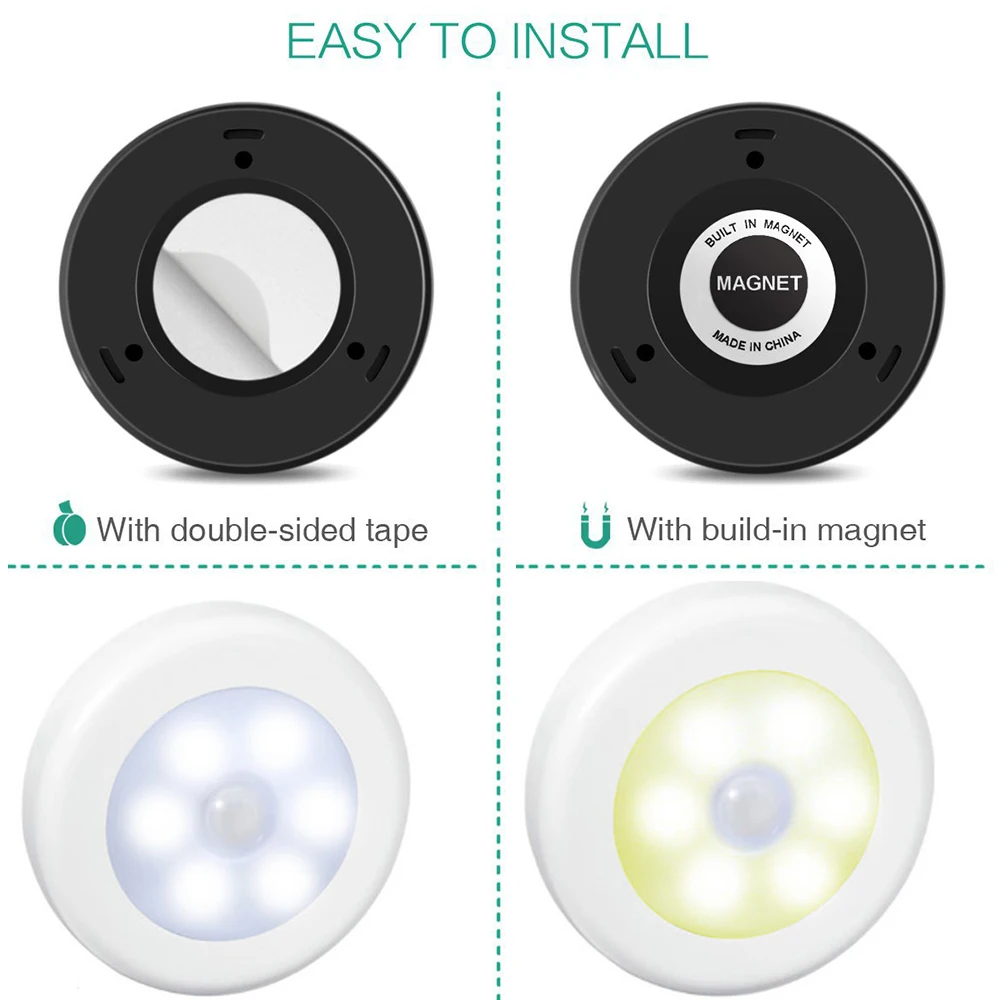 EASY TO INSTALL

BUILT IN MAGNET
MAGNET
MADE IN CHINA

With double-sided tape

With build-in magnet