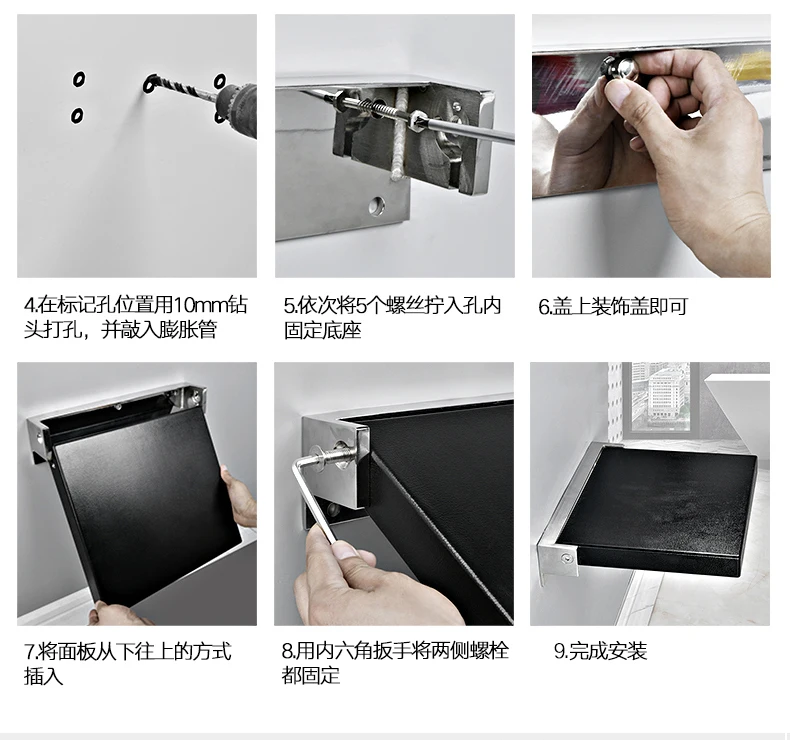 4.在标记孔位置用10mm钻头打孔，并敲入膨胀管

5.依次将5个螺丝拧入孔内固定底座

6.盖上装饰盖即可

7.将面板从下往上的方式插入

8.用内六角扳手将两侧螺栓都固定

9.完成安装