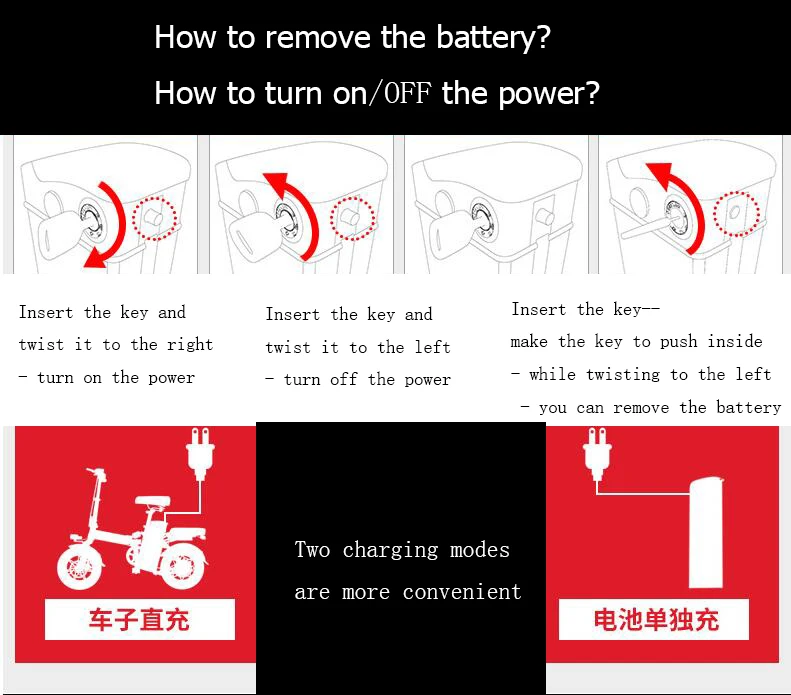 How to remove the battery?
How to turn on/OFF the power?

Insert the key and twist it to the right - turn on the power

Insert the key and twist it to the left - turn off the power

Insert the key-- make the key to push inside - while twisting to the left - you can remove the battery

车子直充

Two charging modes are more convenient

电池单独充