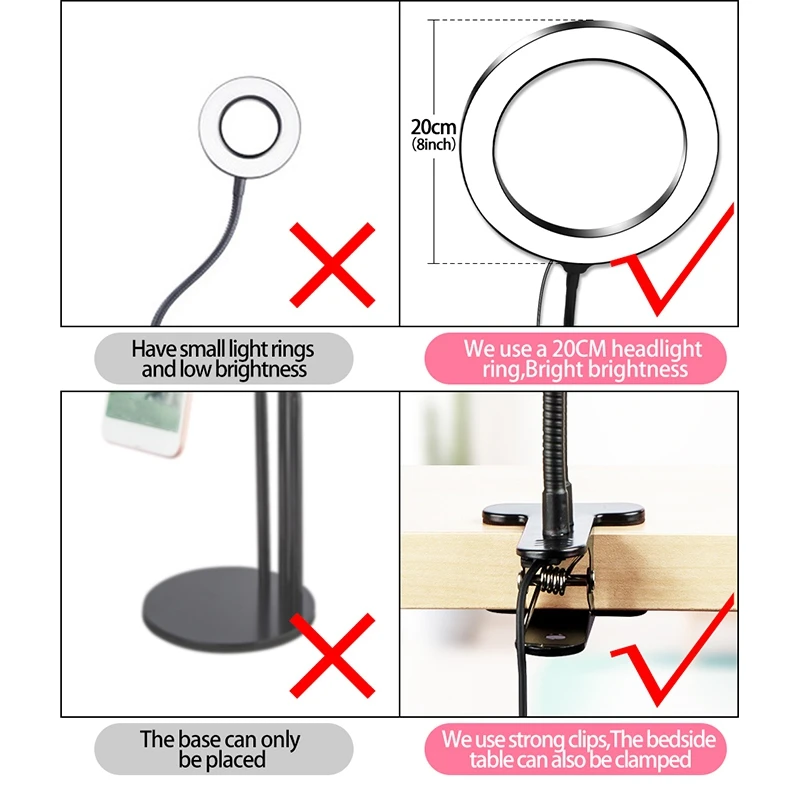 20cm
(8inch)

Have small light rings and low brightness

We use a 20CM headlight ring,Bright brightness

The base can only be placed

We use strong clips,The bedside table can also be clamped